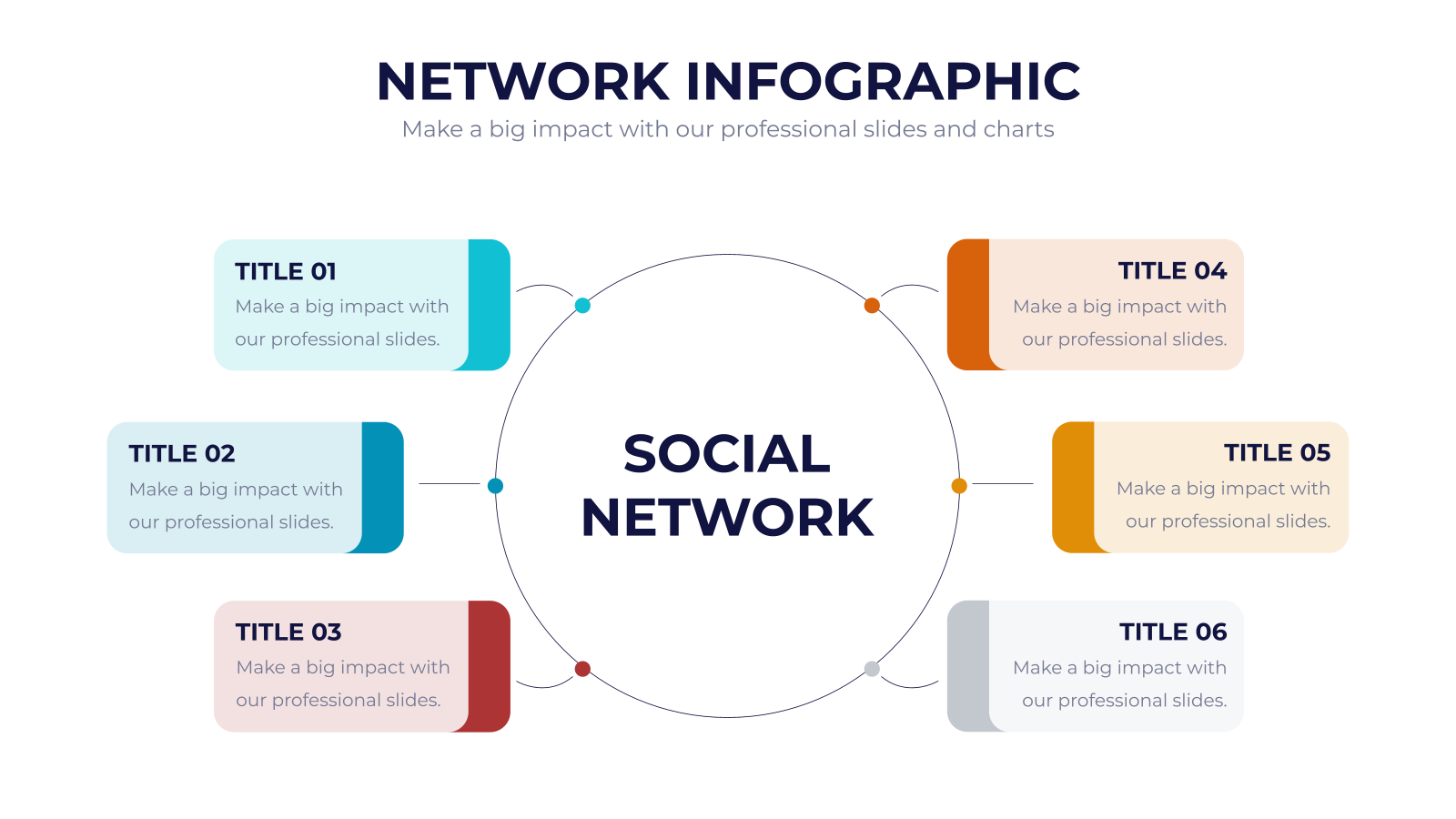 NETWORK INFOGRAPHIC
Make a big impact with our professional slides and charts

TITLE 01
Make a big impact with our professional slides.

TITLE 02
Make a big impact with our professional slides.

TITLE 03
Make a big impact with our professional slides.

SOCIAL NETWORK

TITLE 04
Make a big impact with our professional slides.

TITLE 05
Make a big impact with our professional slides.

TITLE 06
Make a big impact with our professional slides.