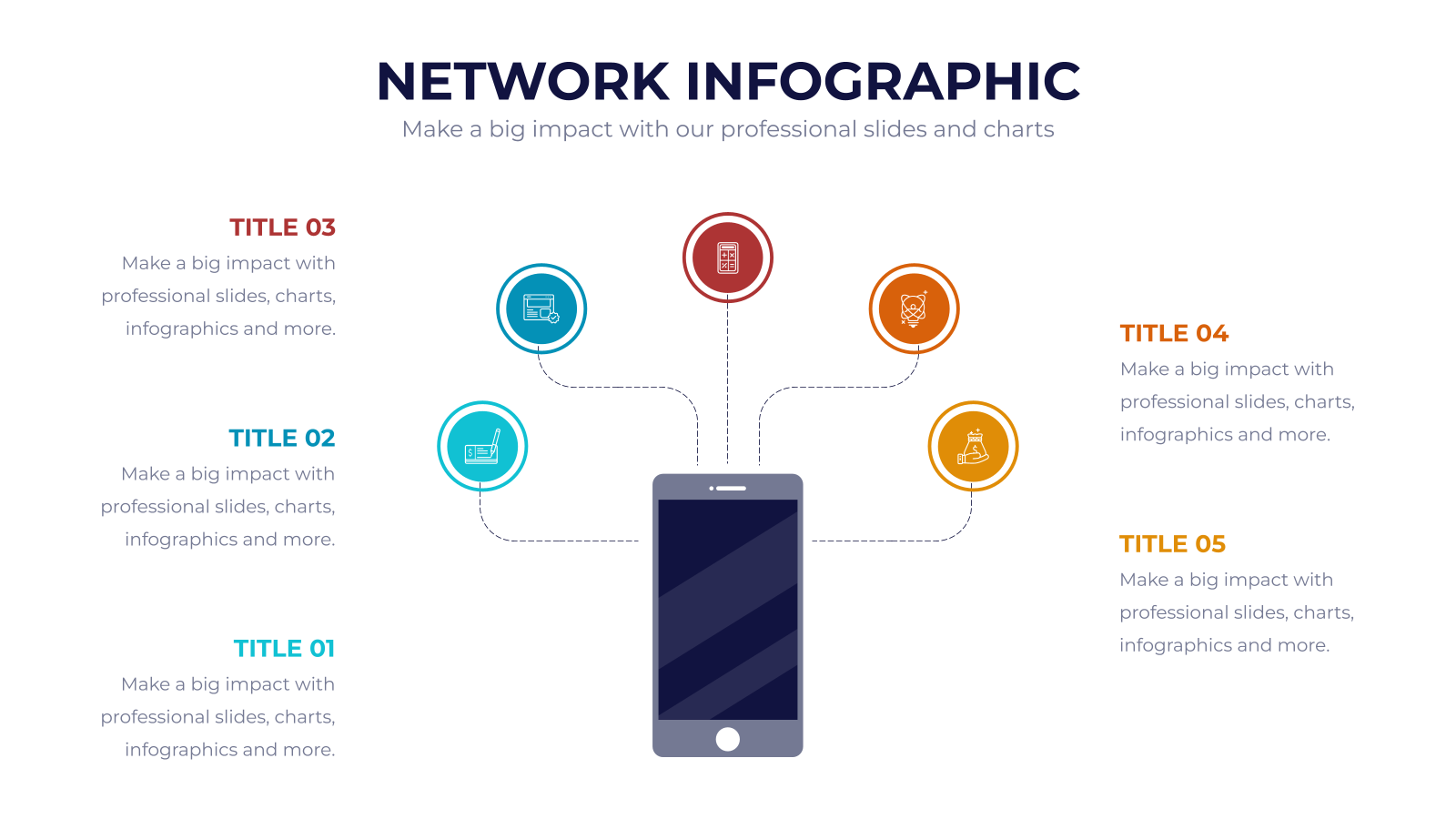 NETWORK INFOGRAPHIC
Make a big impact with our professional slides and charts

TITLE 03
Make a big impact with professional slides, charts, infographics and more.

TITLE 02
Make a big impact with professional slides, charts, infographics and more.

TITLE 01
Make a big impact with professional slides, charts, infographics and more.

TITLE 04
Make a big impact with professional slides, charts, infographics and more.

TITLE 05
Make a big impact with professional slides, charts, infographics and more.