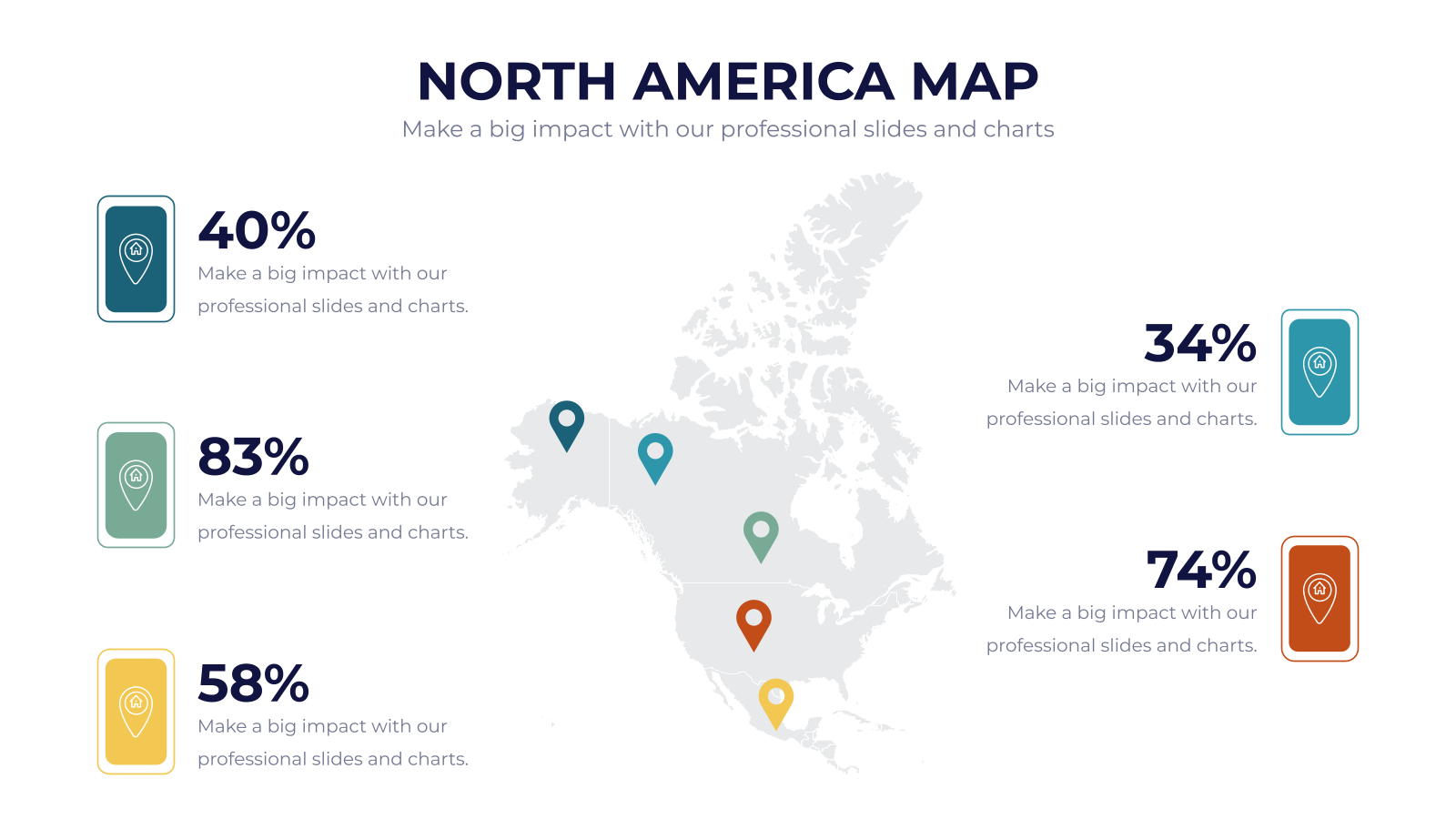 NORTH AMERICA MAP
Make a big impact with our professional slides and charts

40%
Make a big impact with our professional slides and charts.

83%
Make a big impact with our professional slides and charts.

58%
Make a big impact with our professional slides and charts.

34%
Make a big impact with our professional slides and charts.

74%
Make a big impact with our professional slides and charts.