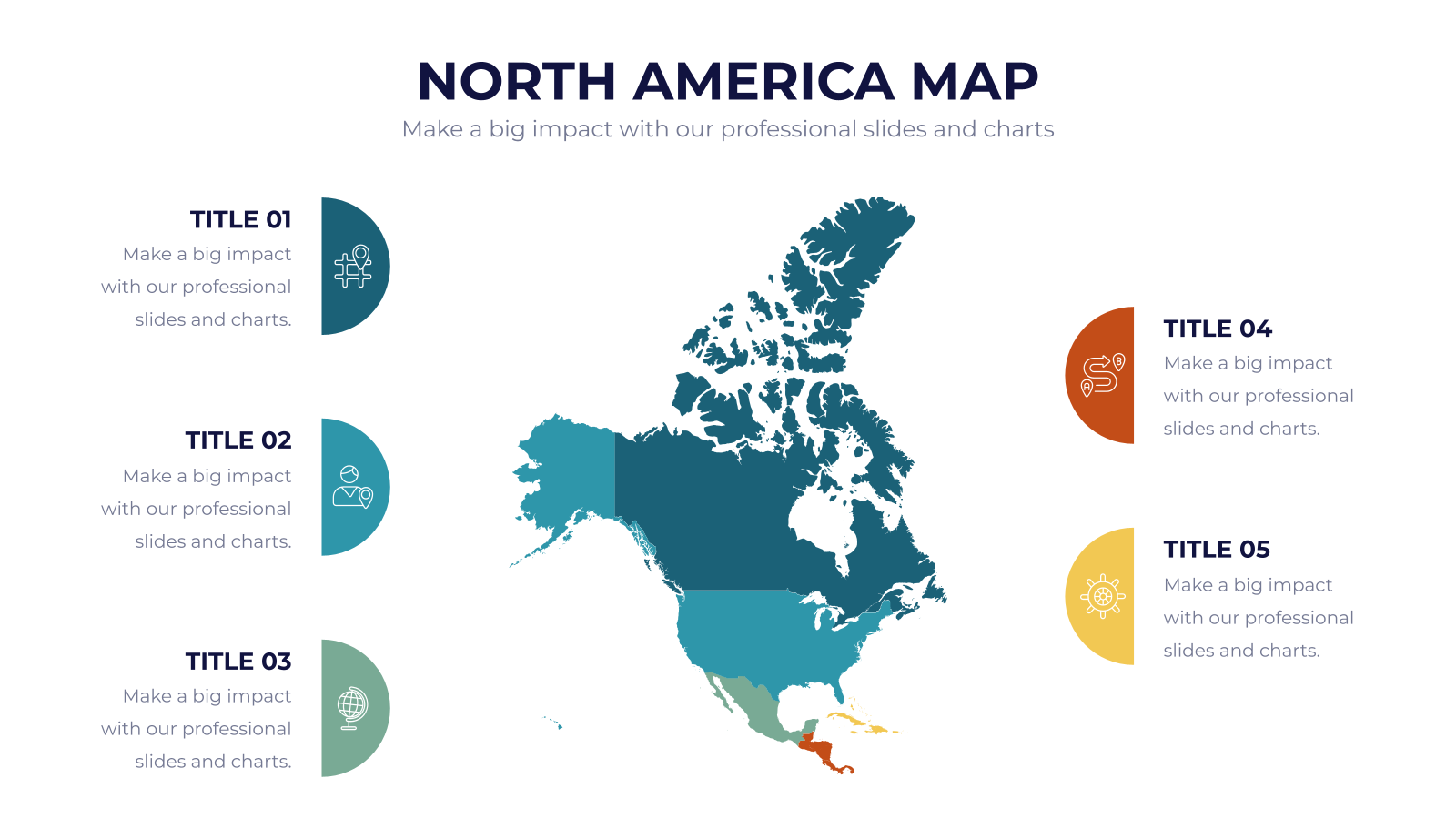 NORTH AMERICA MAP
Make a big impact with our professional slides and charts

TITLE 01
Make a big impact with our professional slides and charts.

TITLE 02
Make a big impact with our professional slides and charts.

TITLE 03
Make a big impact with our professional slides and charts.

TITLE 04
Make a big impact with our professional slides and charts.

TITLE 05
Make a big impact with our professional slides and charts.