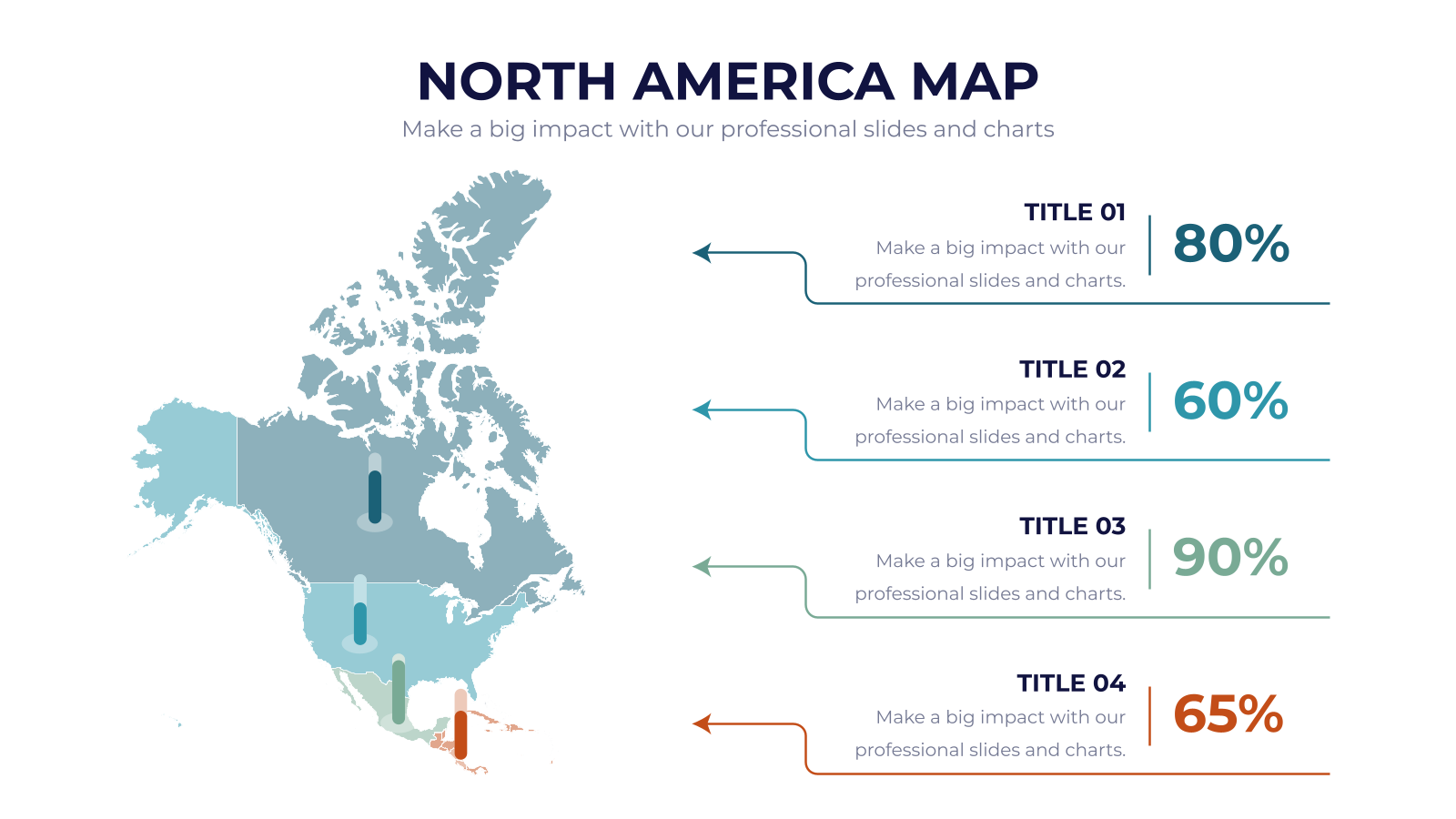 NORTH AMERICA MAP
Make a big impact with our professional slides and charts

TITLE 01
Make a big impact with our professional slides and charts.
80%

TITLE 02
Make a big impact with our professional slides and charts.
60%

TITLE 03
Make a big impact with our professional slides and charts.
90%

TITLE 04
Make a big impact with our professional slides and charts.
65%