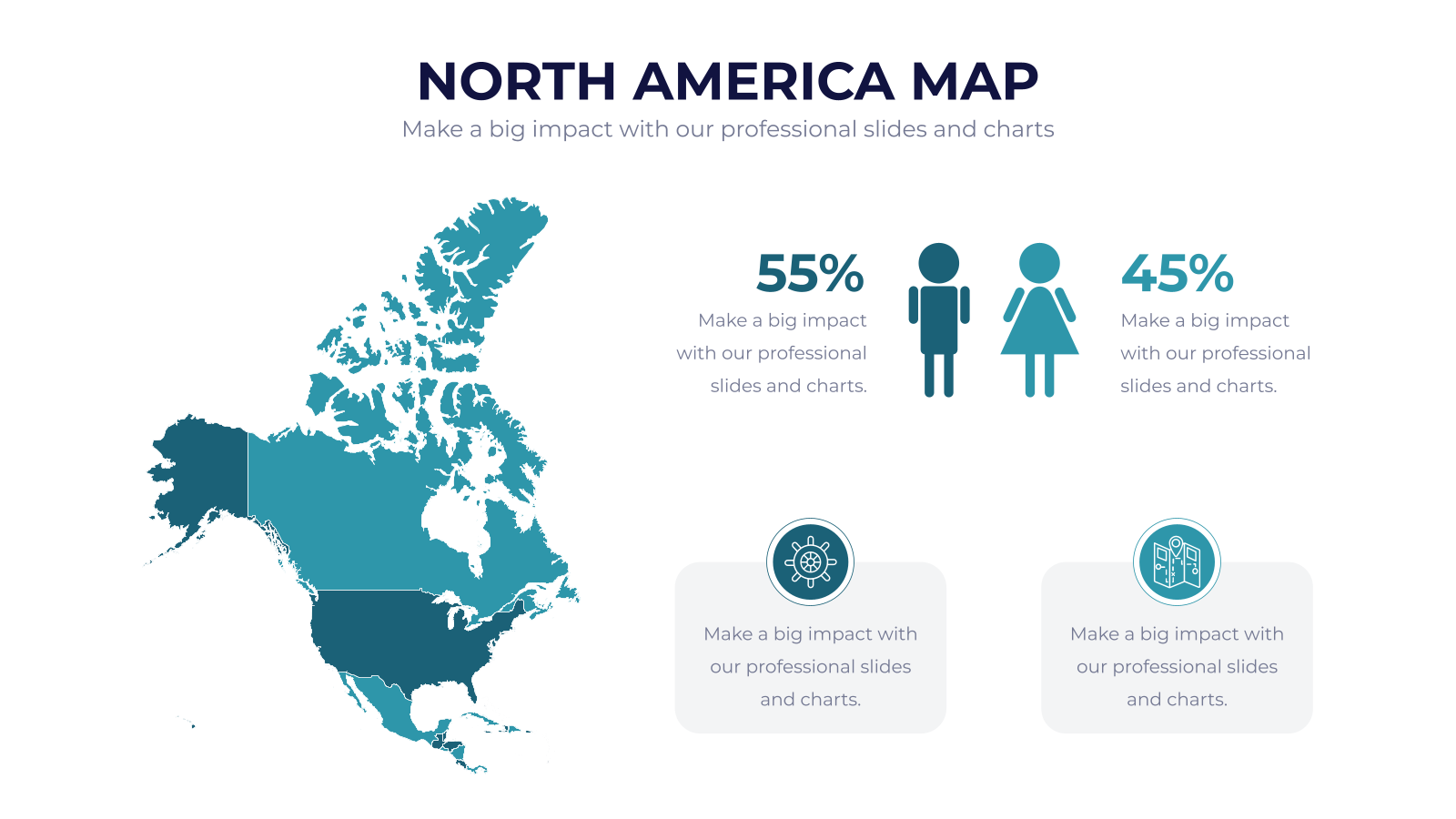 NORTH AMERICA MAP
Make a big impact with our professional slides and charts

55%
Make a big impact with our professional slides and charts.

45%
Make a big impact with our professional slides and charts.

Make a big impact with our professional slides and charts.

Make a big impact with our professional slides and charts.