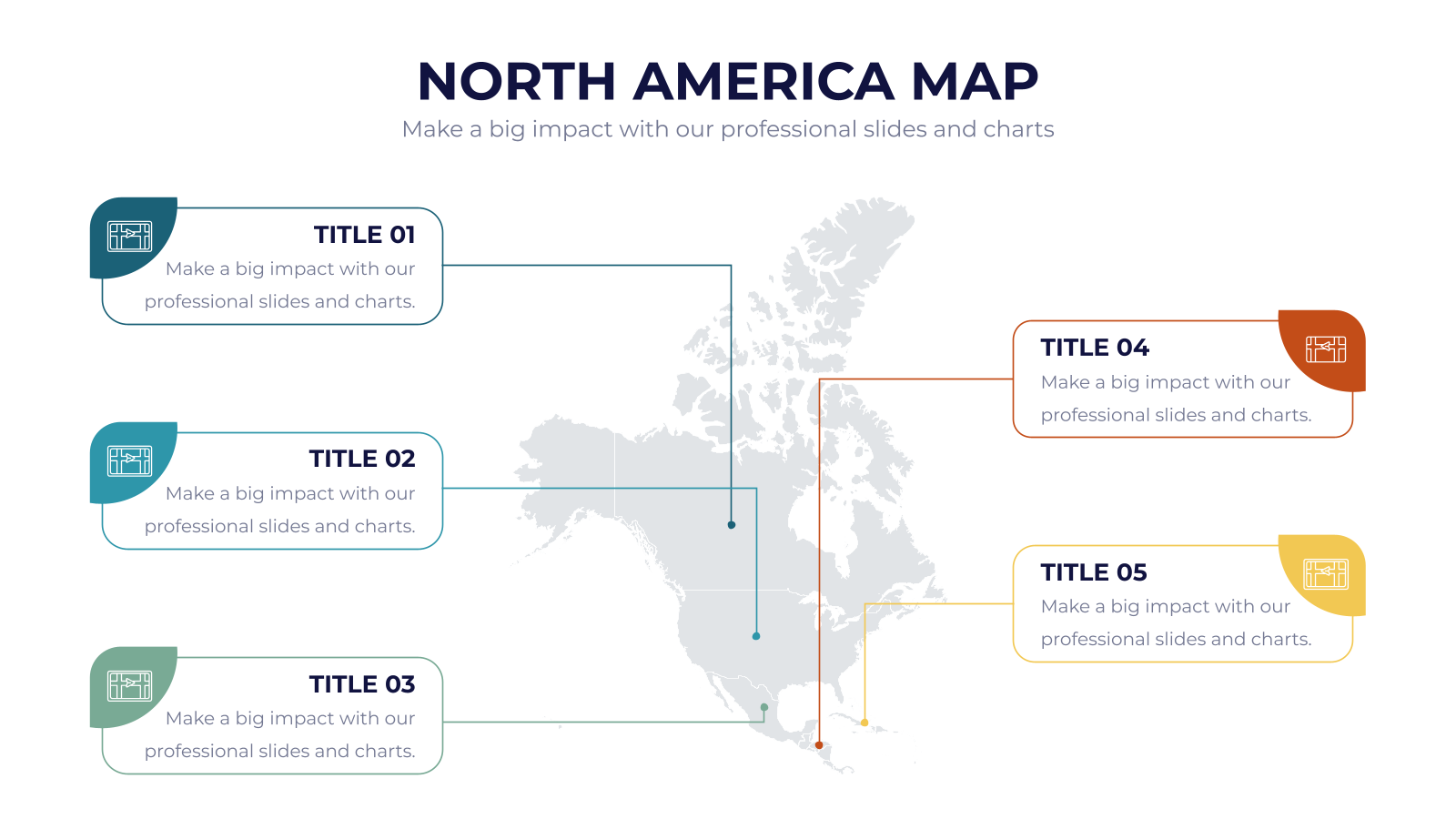 NORTH AMERICA MAP

Make a big impact with our professional slides and charts

TITLE 01

Make a big impact with our professional slides and charts.

TITLE 02

Make a big impact with our professional slides and charts.

TITLE 03

Make a big impact with our professional slides and charts.

TITLE 04

Make a big impact with our professional slides and charts.

TITLE 05

Make a big impact with our professional slides and charts.