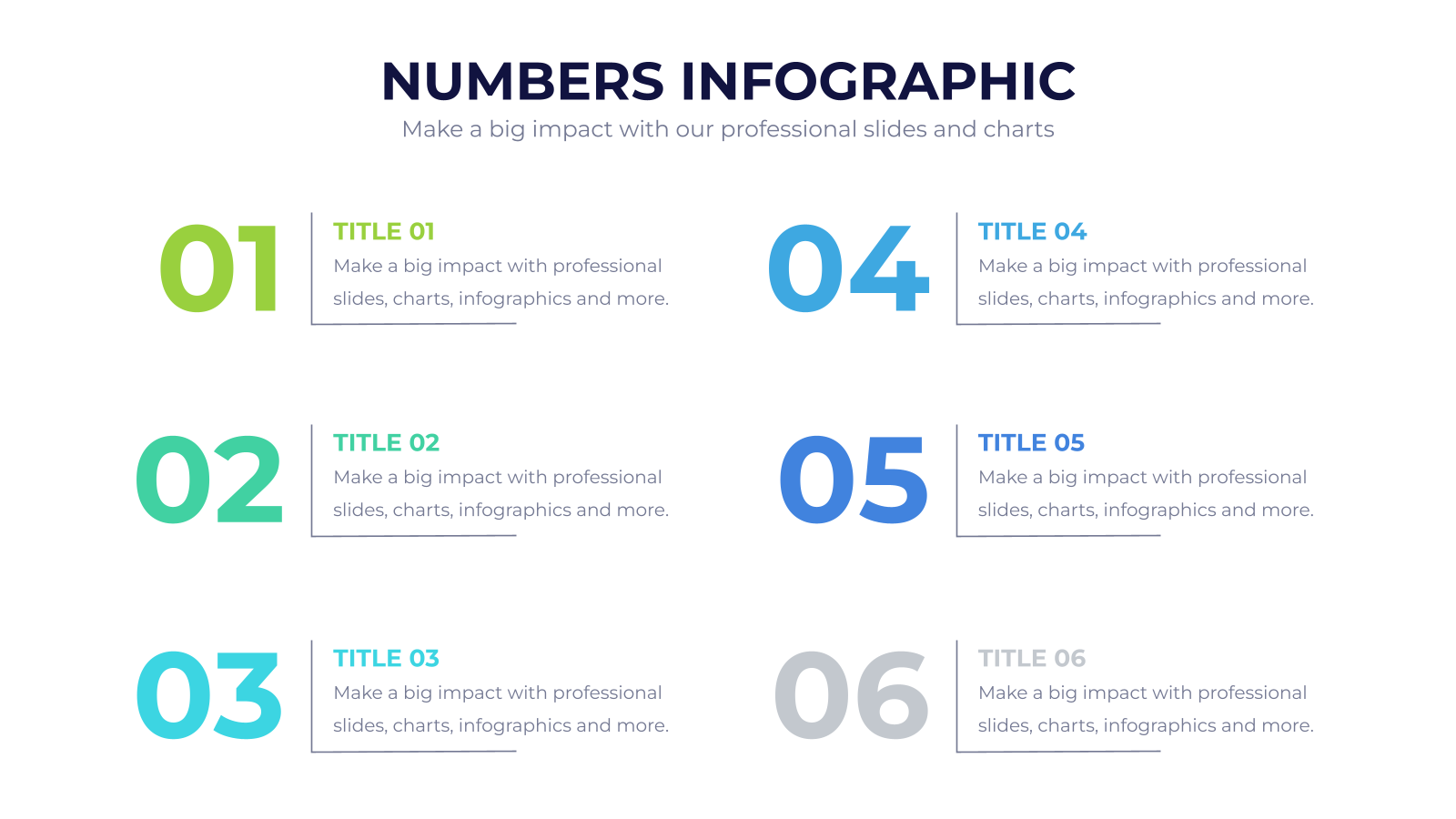 NUMBERS INFOGRAPHIC
Make a big impact with our professional slides and charts

01
TITLE 01
Make a big impact with professional slides, charts, infographics and more.

02
TITLE 02
Make a big impact with professional slides, charts, infographics and more.

03
TITLE 03
Make a big impact with professional slides, charts, infographics and more.

04
TITLE 04
Make a big impact with professional slides, charts, infographics and more.

05
TITLE 05
Make a big impact with professional slides, charts, infographics and more.

06
TITLE 06
Make a big impact with professional slides, charts, infographics and more.