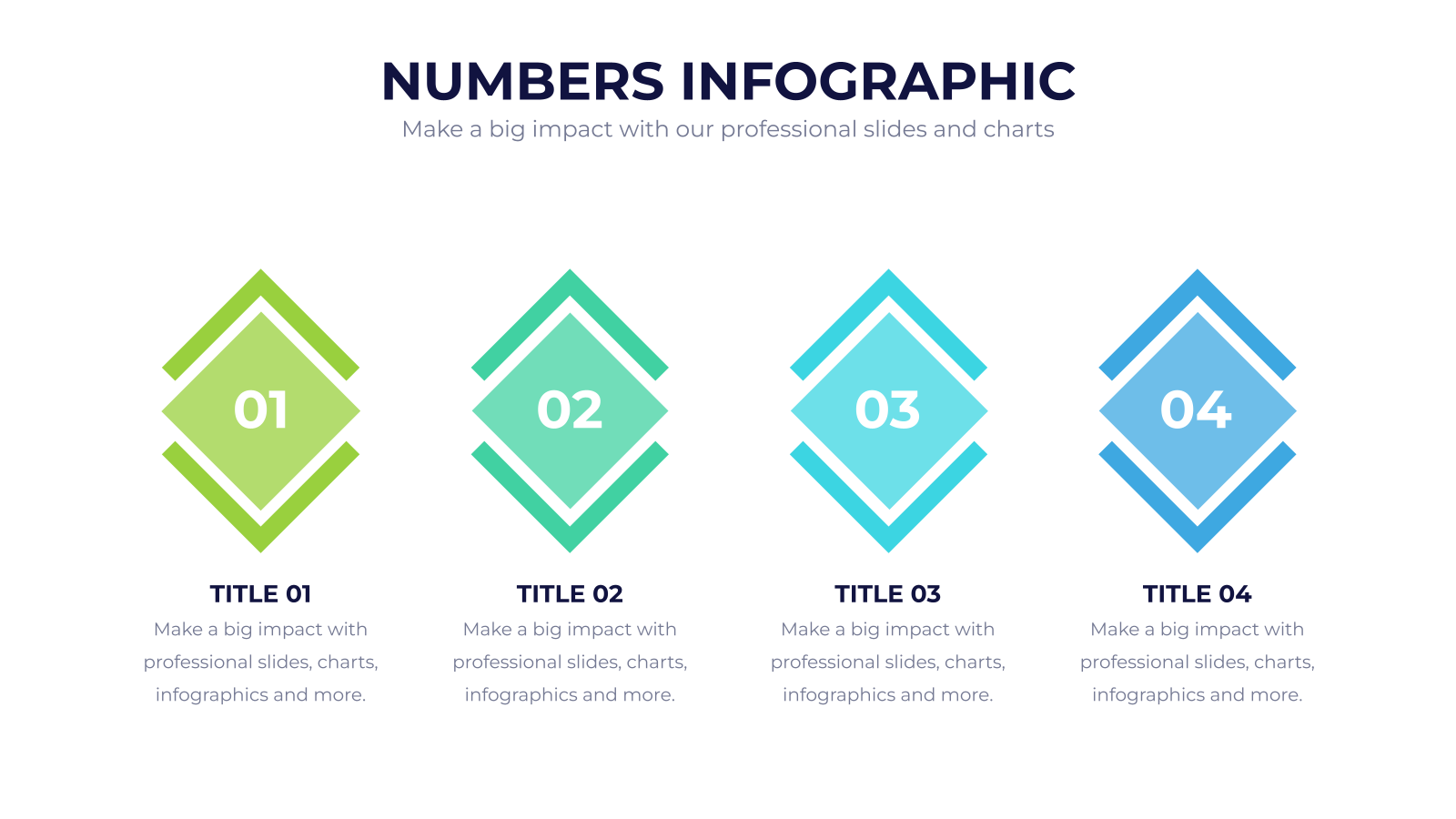 NUMBERS INFOGRAPHIC
Make a big impact with our professional slides and charts

01

TITLE 01
Make a big impact with professional slides, charts, infographics and more.

02

TITLE 02
Make a big impact with professional slides, charts, infographics and more.

03

TITLE 03
Make a big impact with professional slides, charts, infographics and more.

04

TITLE 04
Make a big impact with professional slides, charts, infographics and more.