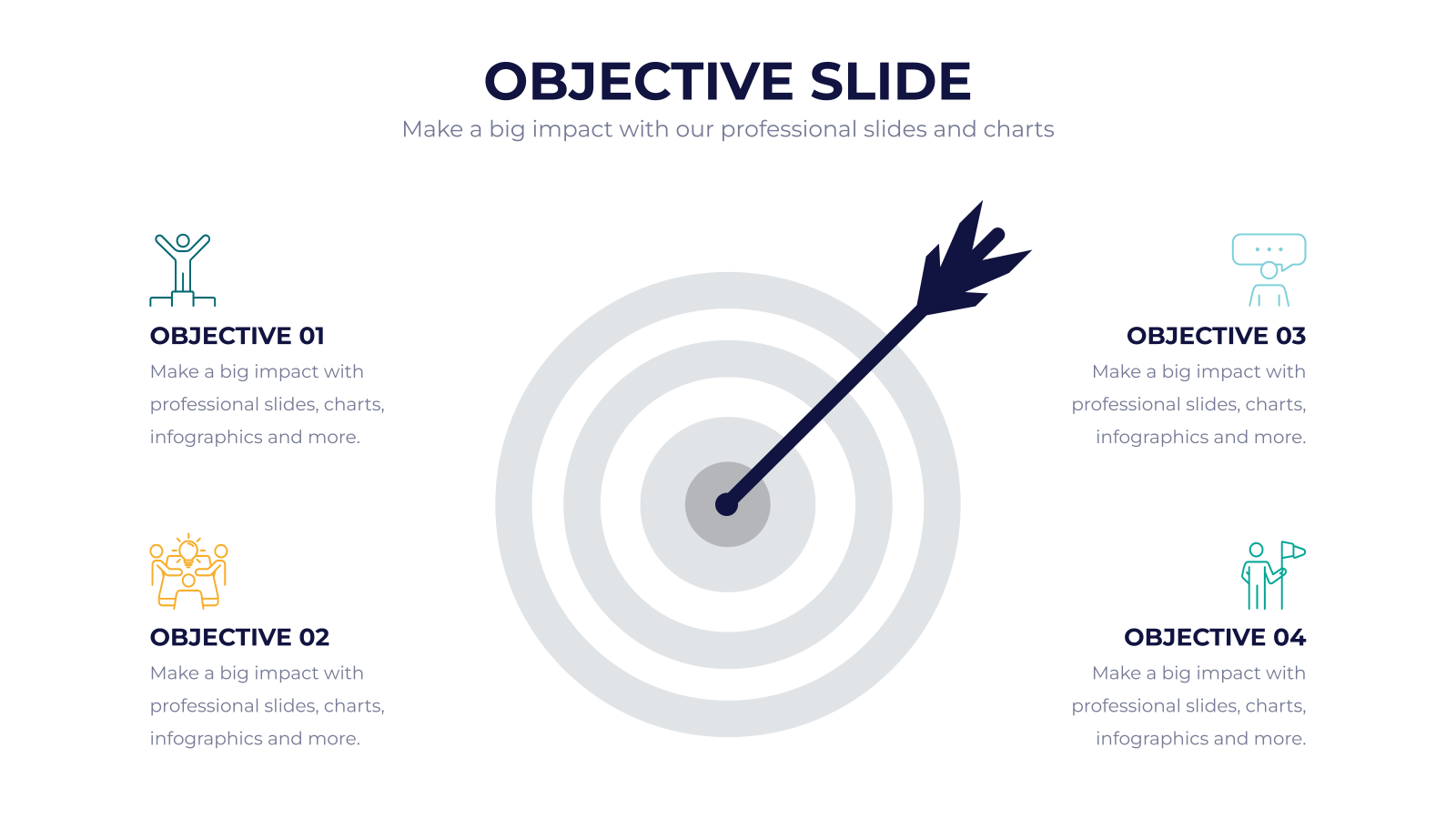 OBJECTIVE SLIDE

Make a big impact with our professional slides and charts

OBJECTIVE 01

Make a big impact with professional slides, charts, infographics and more.

OBJECTIVE 02

Make a big impact with professional slides, charts, infographics and more.

OBJECTIVE 03

Make a big impact with professional slides, charts, infographics and more.

OBJECTIVE 04

Make a big impact with professional slides, charts, infographics and more.