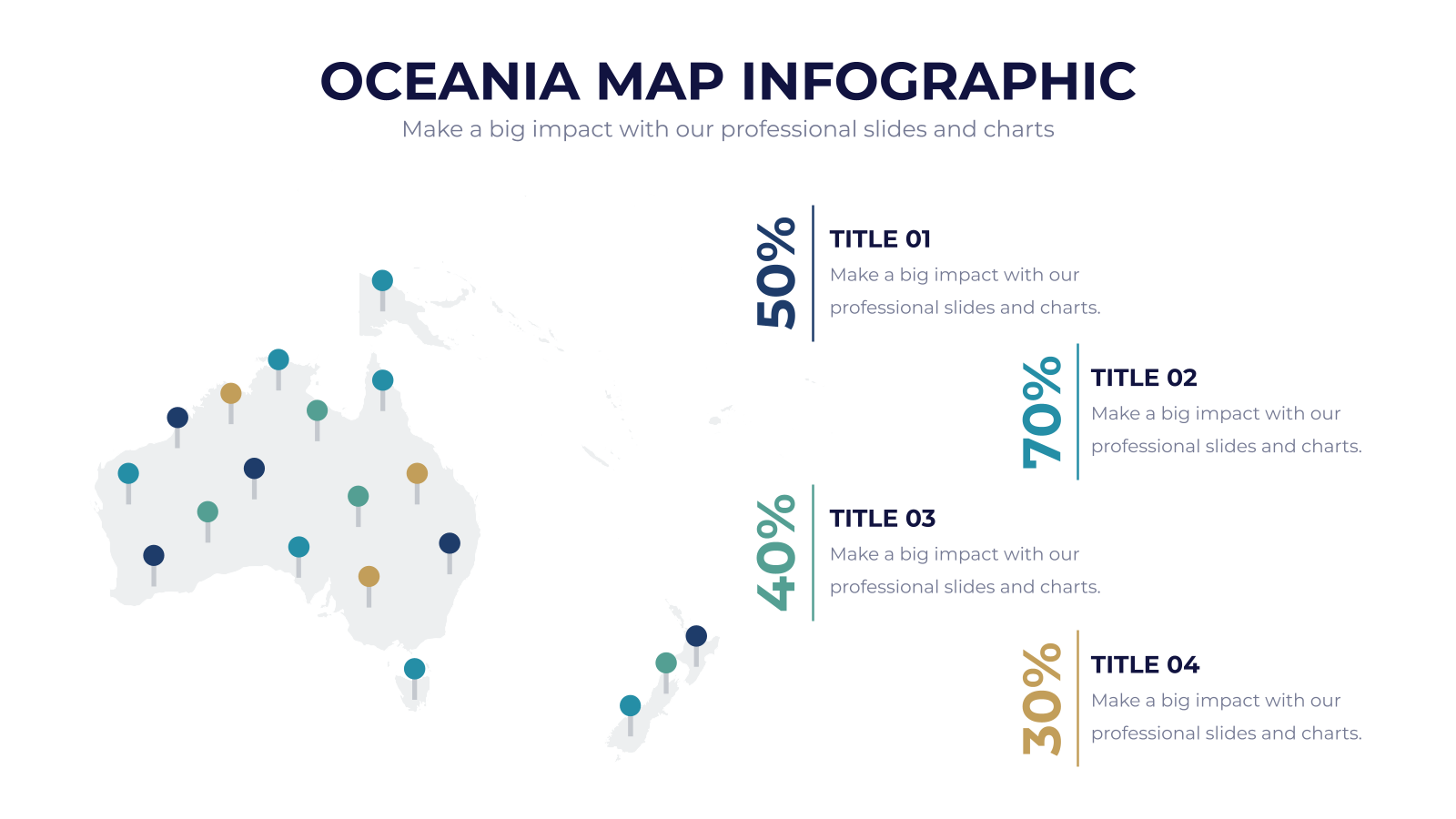 OCEANIA MAP INFOGRAPHIC
Make a big impact with our professional slides and charts

50%
TITLE 01
Make a big impact with our professional slides and charts.

70%
TITLE 02
Make a big impact with our professional slides and charts.

40%
TITLE 03
Make a big impact with our professional slides and charts.

30%
TITLE 04
Make a big impact with our professional slides and charts.