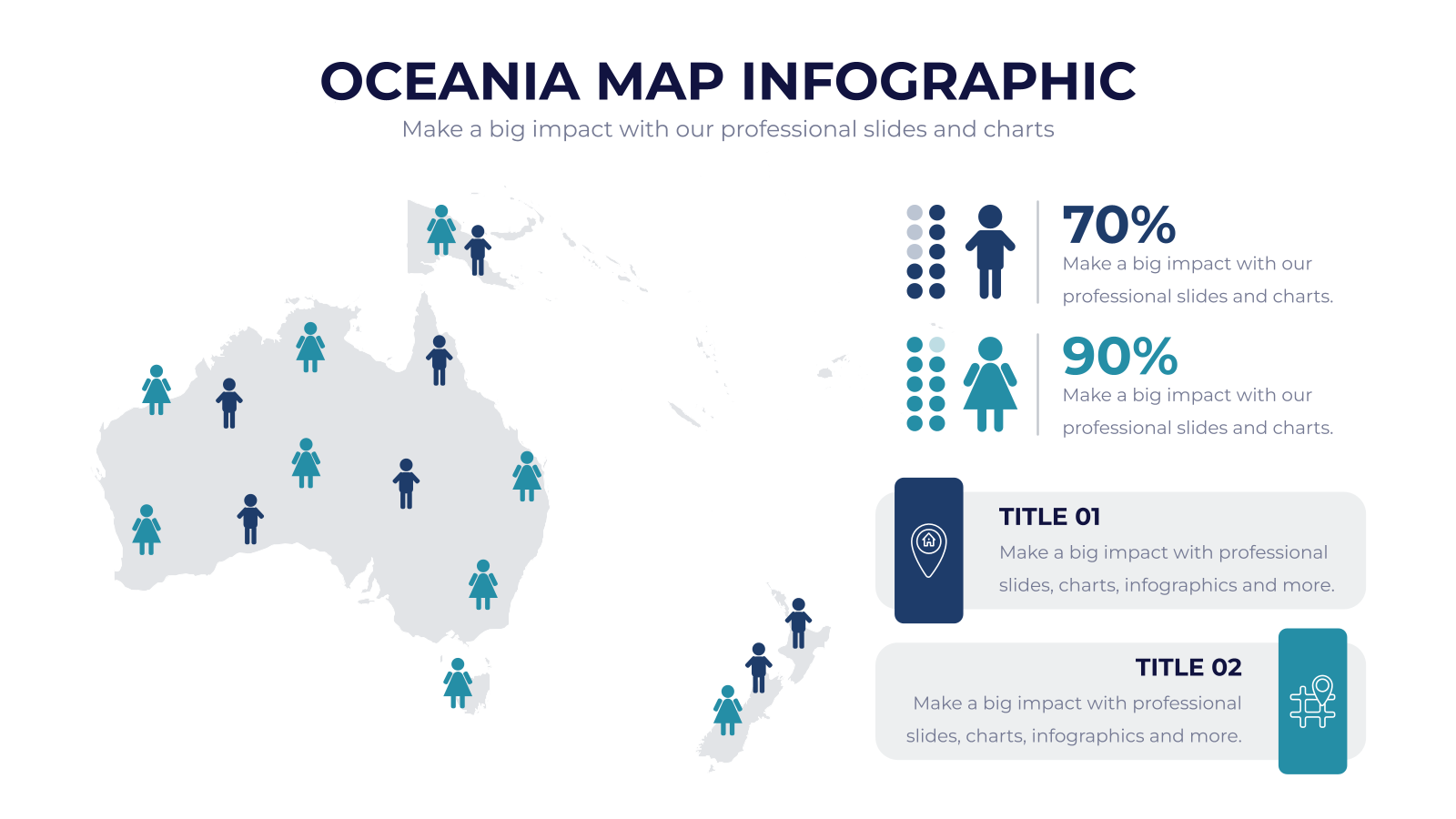 OCEANIA MAP INFOGRAPHIC
Make a big impact with our professional slides and charts

70%
Make a big impact with our professional slides and charts.

90%
Make a big impact with our professional slides and charts.

TITLE 01
Make a big impact with professional slides, charts, infographics and more.

TITLE 02
Make a big impact with professional slides, charts, infographics and more.