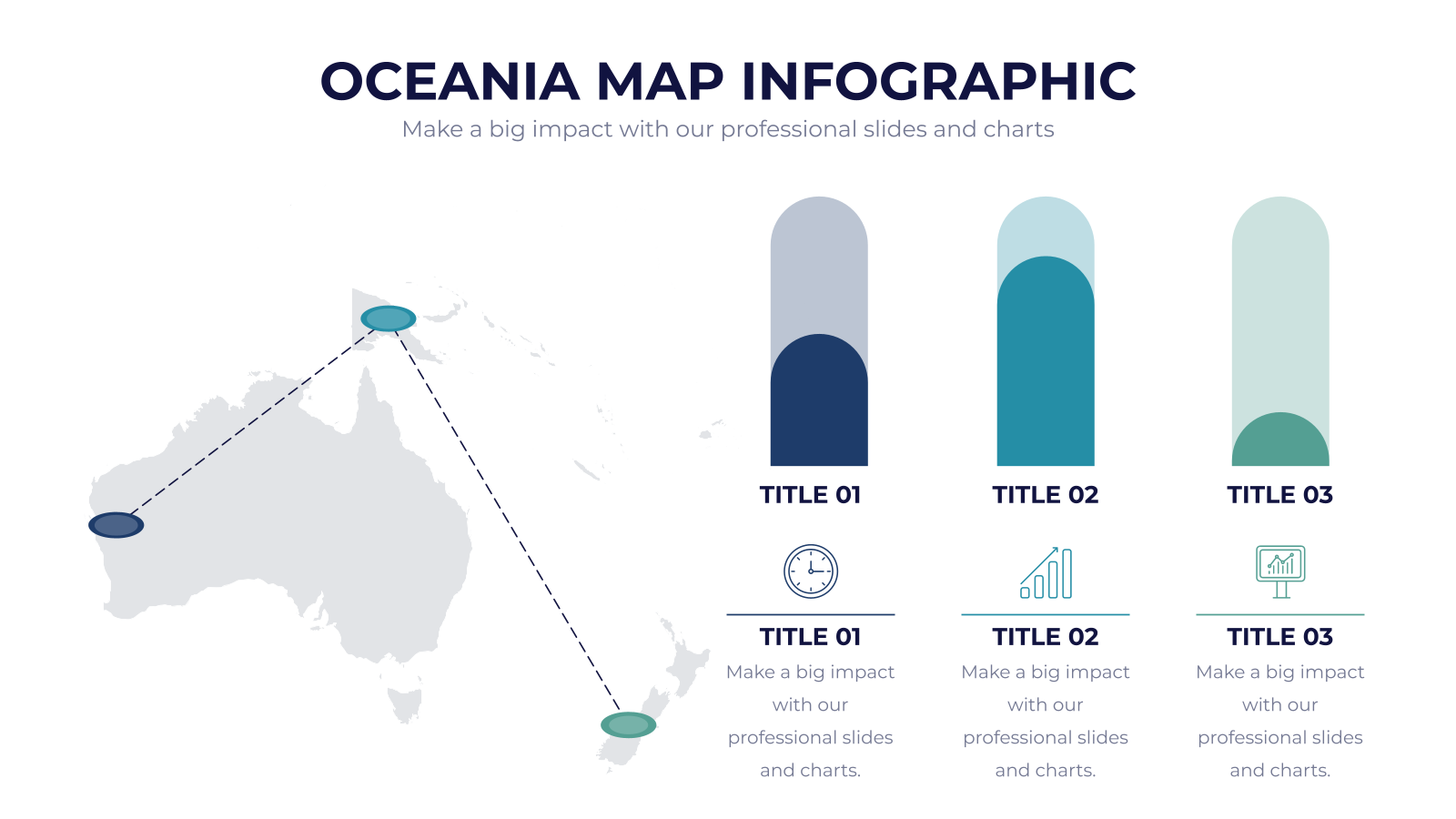 OCEANIA MAP INFOGRAPHIC
Make a big impact with our professional slides and charts

TITLE 01

TITLE 02

TITLE 03

TITLE 01
Make a big impact with our professional slides and charts.

TITLE 02
Make a big impact with our professional slides and charts.

TITLE 03
Make a big impact with our professional slides and charts.