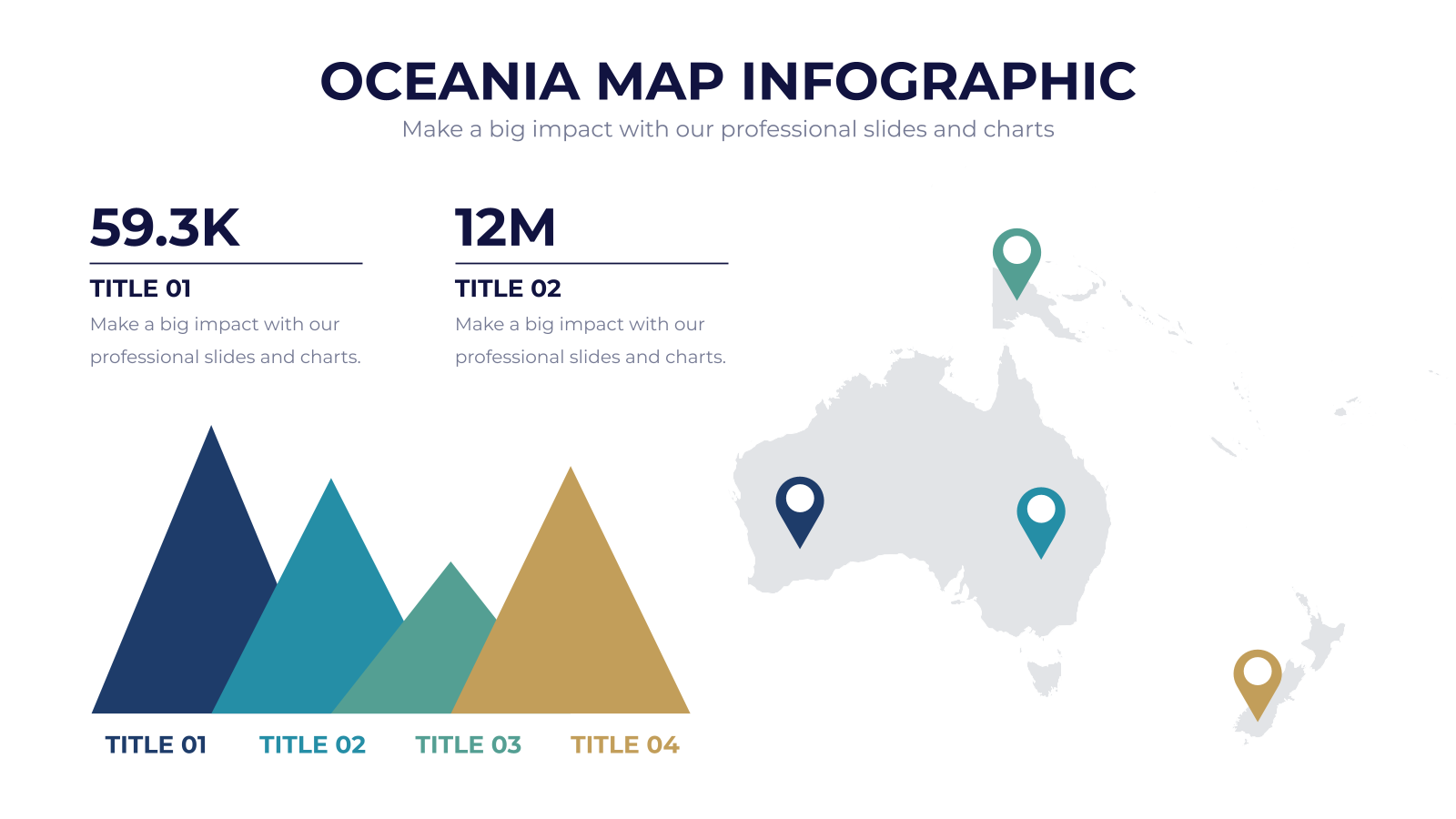 OCEANIA MAP INFOGRAPHIC
Make a big impact with our professional slides and charts

59.3K
TITLE 01
Make a big impact with our professional slides and charts.

12M
TITLE 02
Make a big impact with our professional slides and charts.

TITLE 01 TITLE 02 TITLE 03 TITLE 04