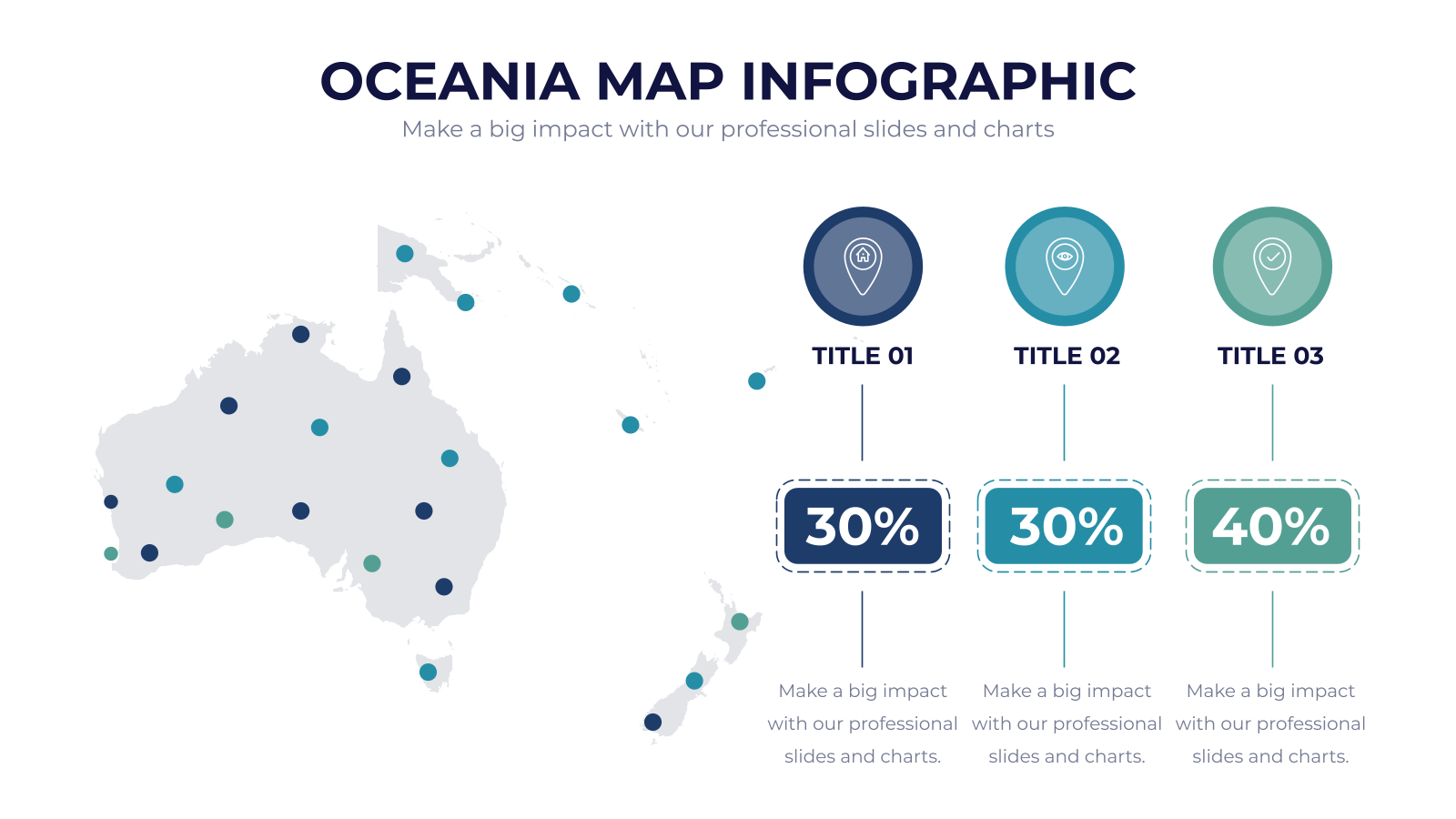 OCEANIA MAP INFOGRAPHIC
Make a big impact with our professional slides and charts

TITLE 01

30%

Make a big impact with our professional slides and charts.

TITLE 02

30%

Make a big impact with our professional slides and charts.

TITLE 03

40%

Make a big impact with our professional slides and charts.