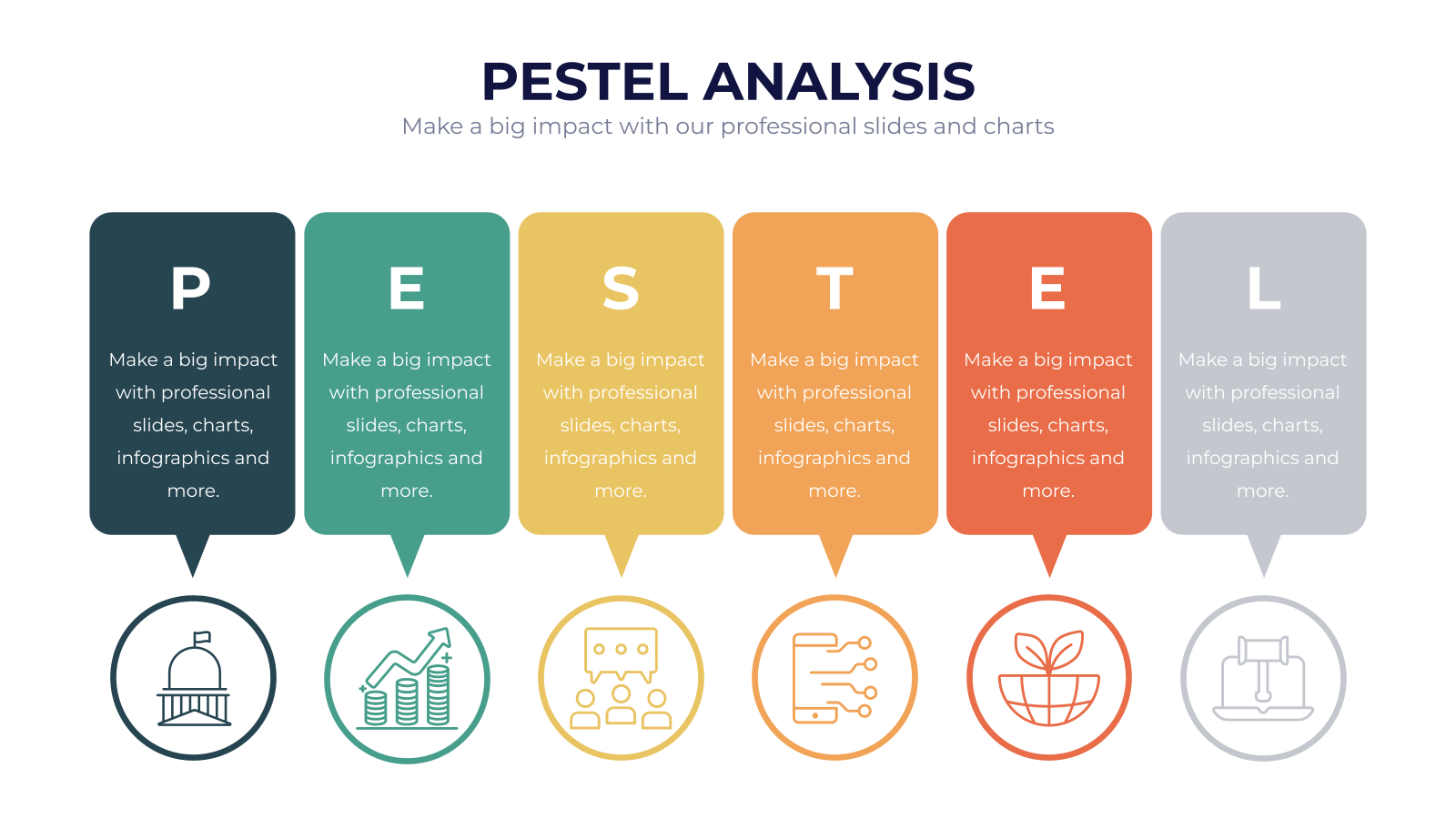 PESTEL ANALYSIS
Make a big impact with our professional slides and charts

P
Make a big impact with professional slides, charts, infographics and more.

E
Make a big impact with professional slides, charts, infographics and more.

S
Make a big impact with professional slides, charts, infographics and more.

T
Make a big impact with professional slides, charts, infographics and more.

E
Make a big impact with professional slides, charts, infographics and more.

L
Make a big impact with professional slides, charts, infographics and more.