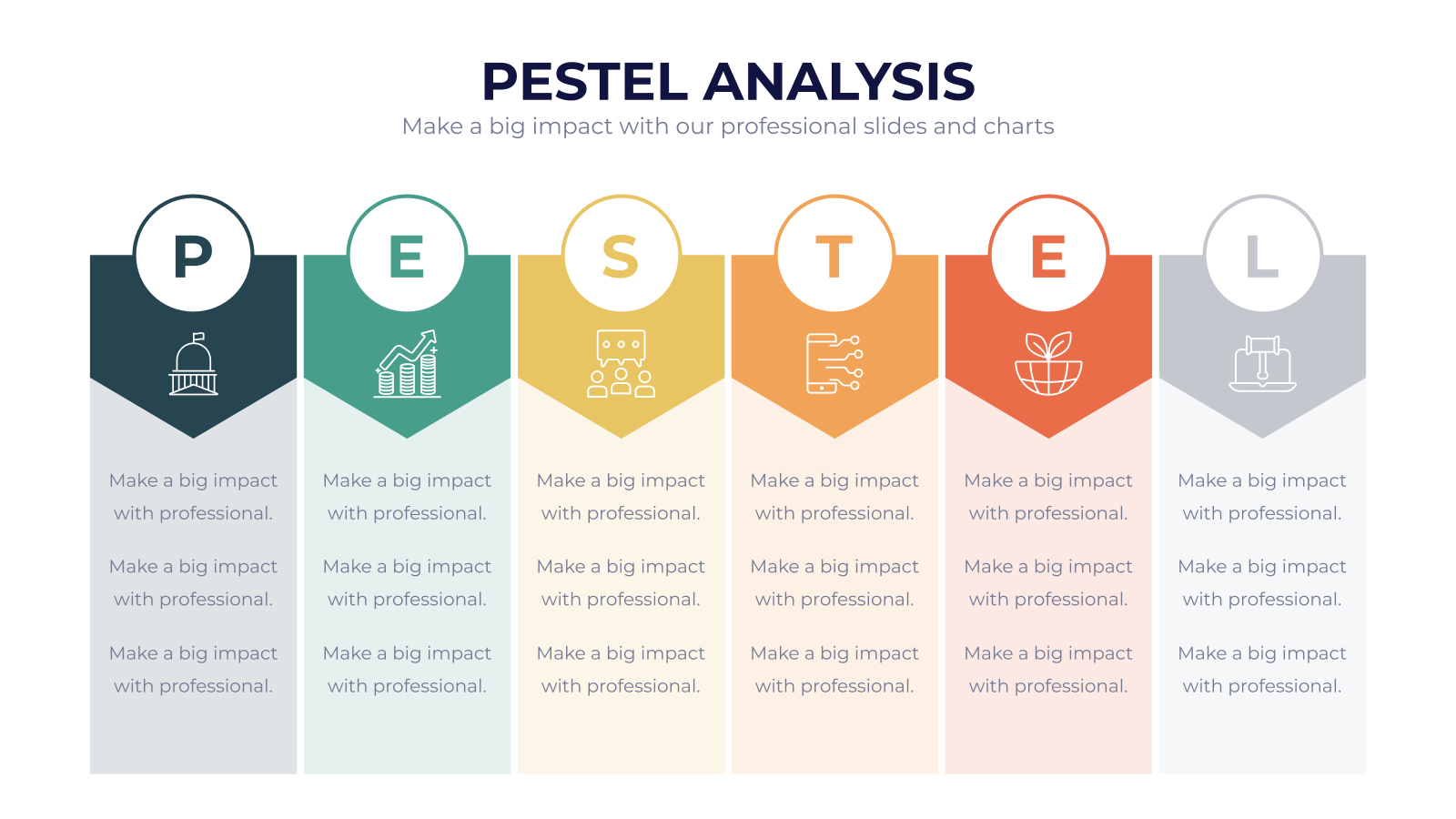 PESTEL ANALYSIS
Make a big impact with our professional slides and charts

P

Make a big impact with professional.

Make a big impact with professional.

Make a big impact with professional.

E

Make a big impact with professional.

Make a big impact with professional.

Make a big impact with professional.

S

Make a big impact with professional.

Make a big impact with professional.

Make a big impact with professional.

T

Make a big impact with professional.

Make a big impact with professional.

Make a big impact with professional.

E

Make a big impact with professional.

Make a big impact with professional.

Make a big impact with professional.

L

Make a big impact with professional.

Make a big impact with professional.

Make a big impact with professional.