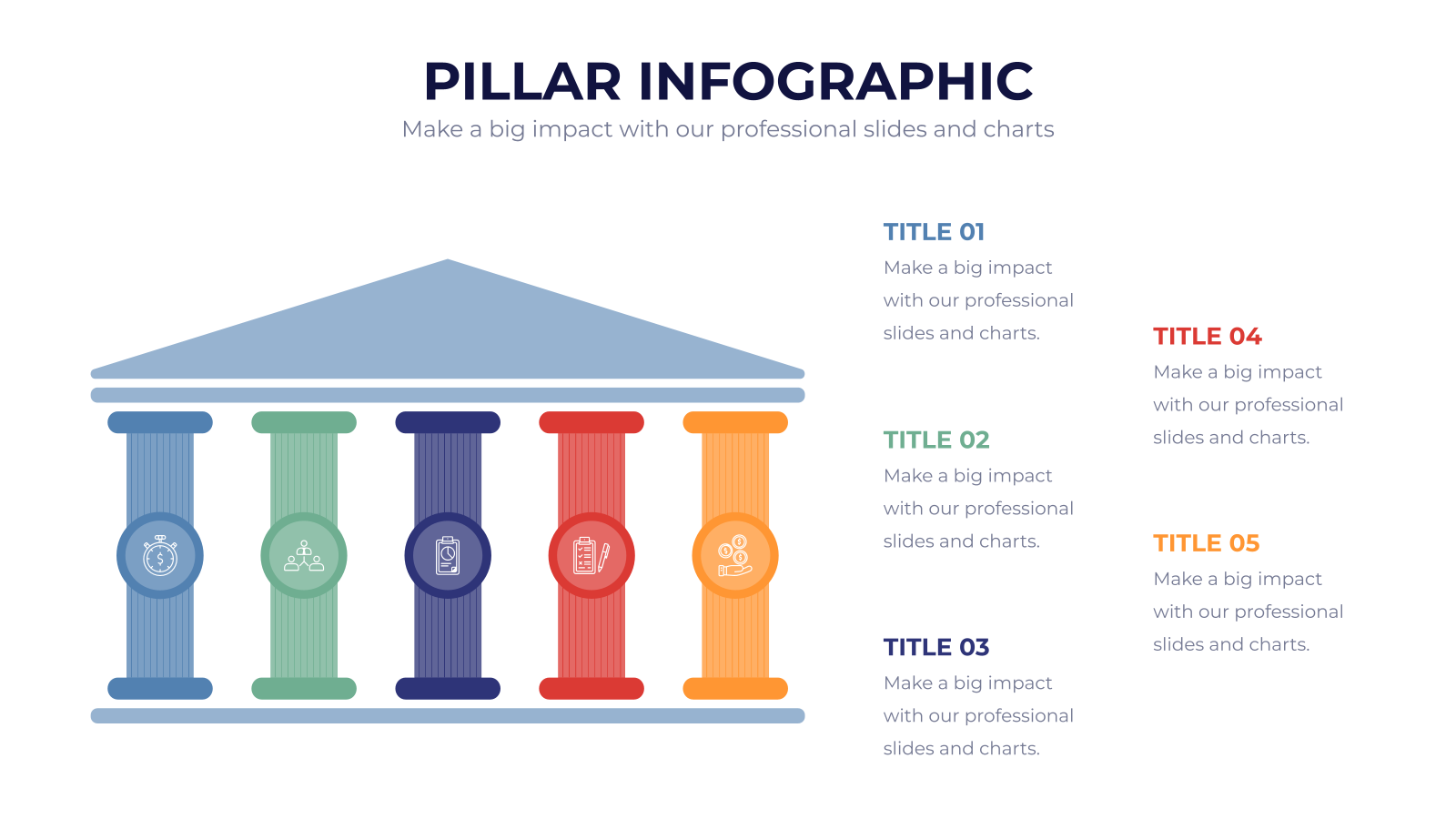 PILLAR INFOGRAPHIC
Make a big impact with our professional slides and charts

TITLE 01
Make a big impact with our professional slides and charts.

TITLE 02
Make a big impact with our professional slides and charts.

TITLE 03
Make a big impact with our professional slides and charts.

TITLE 04
Make a big impact with our professional slides and charts.

TITLE 05
Make a big impact with our professional slides and charts.