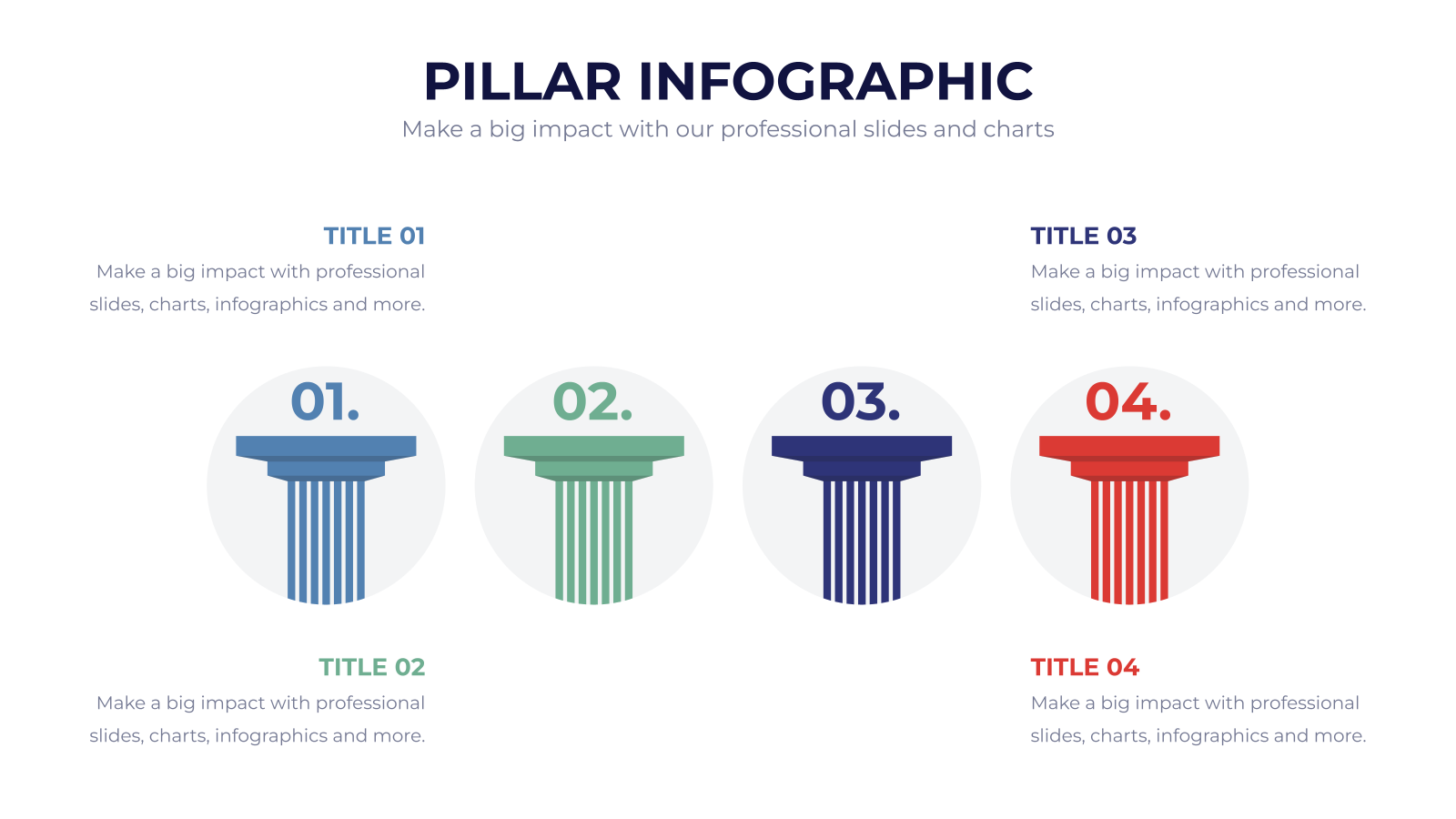 PILLAR INFOGRAPHIC
Make a big impact with our professional slides and charts

TITLE 01
Make a big impact with professional slides, charts, infographics and more.

TITLE 03
Make a big impact with professional slides, charts, infographics and more.

01.

02.

03.

04.

TITLE 02
Make a big impact with professional slides, charts, infographics and more.

TITLE 04
Make a big impact with professional slides, charts, infographics and more.