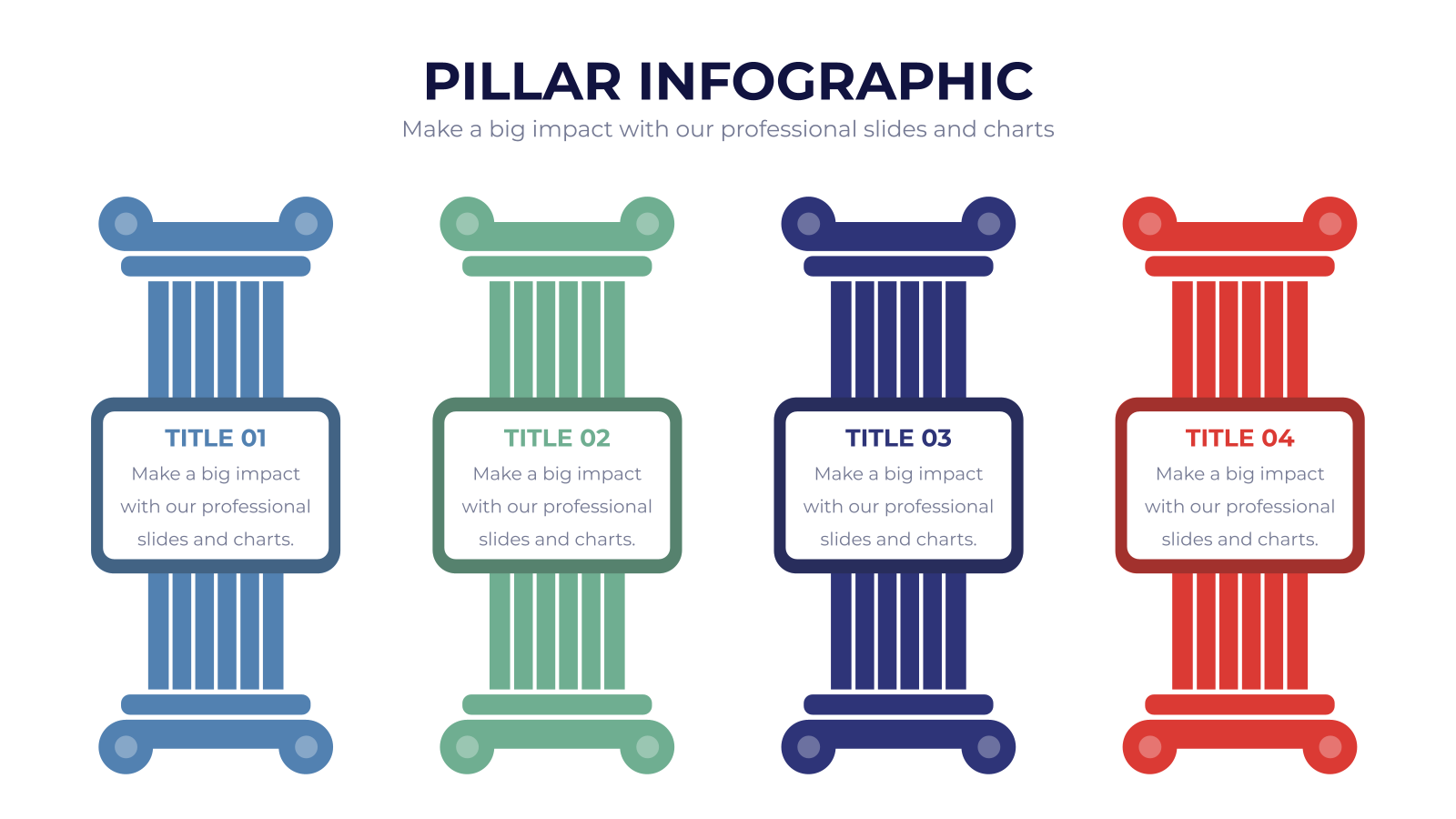 PILLAR INFOGRAPHIC
Make a big impact with our professional slides and charts

TITLE 01
Make a big impact with our professional slides and charts.

TITLE 02
Make a big impact with our professional slides and charts.

TITLE 03
Make a big impact with our professional slides and charts.

TITLE 04
Make a big impact with our professional slides and charts.