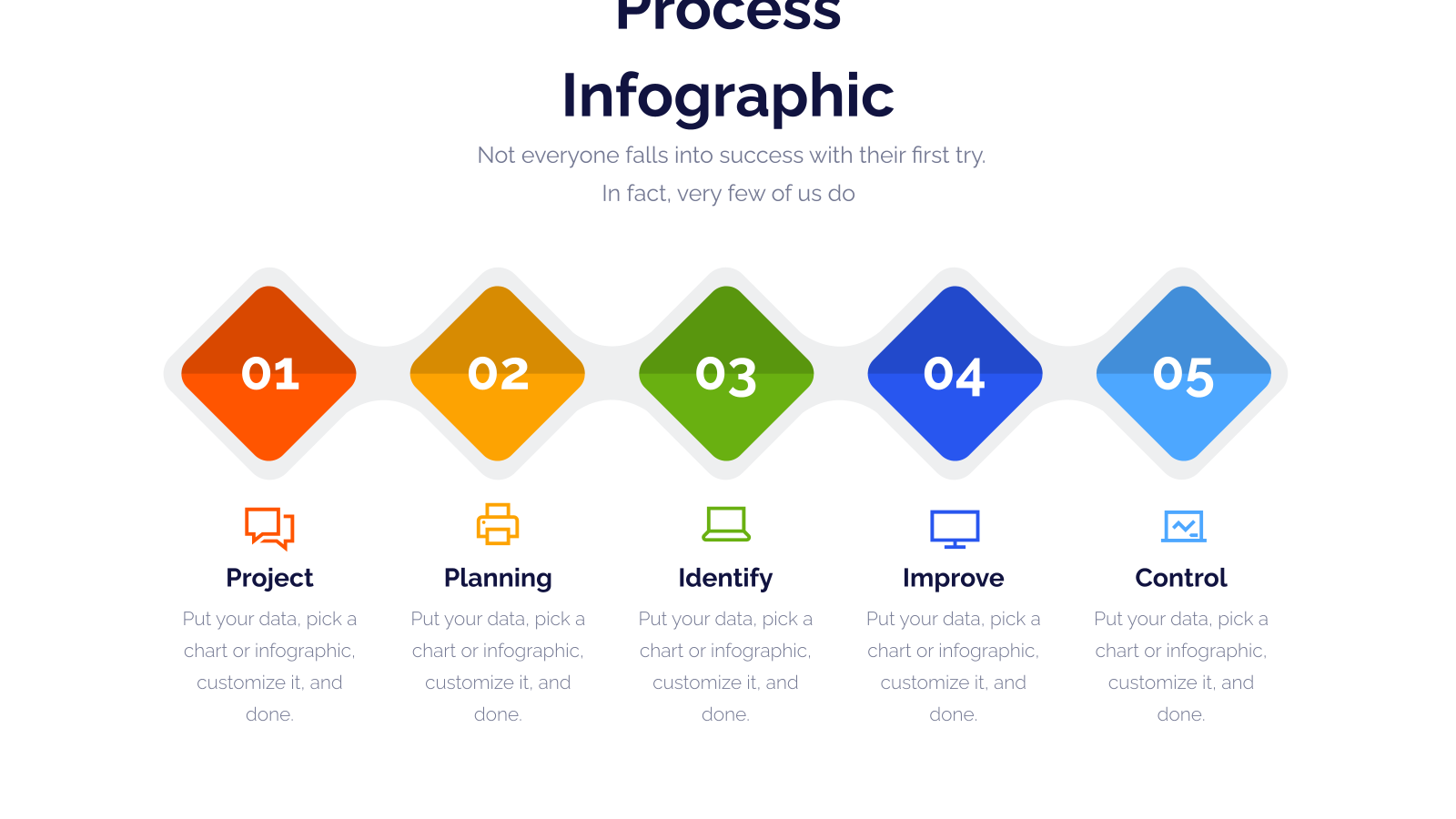 Process Infographic

Not everyone falls into success with their first try. In fact, very few of us do

01

02

03

04

05

Project

Put your data, pick a chart or infographic, customize it, and done.

Planning

Put your data, pick a chart or infographic, customize it, and done.

Identify

Put your data, pick a chart or infographic, customize it, and done.

Improve

Put your data, pick a chart or infographic, customize it, and done.

Control

Put your data, pick a chart or infographic, customize it, and done.