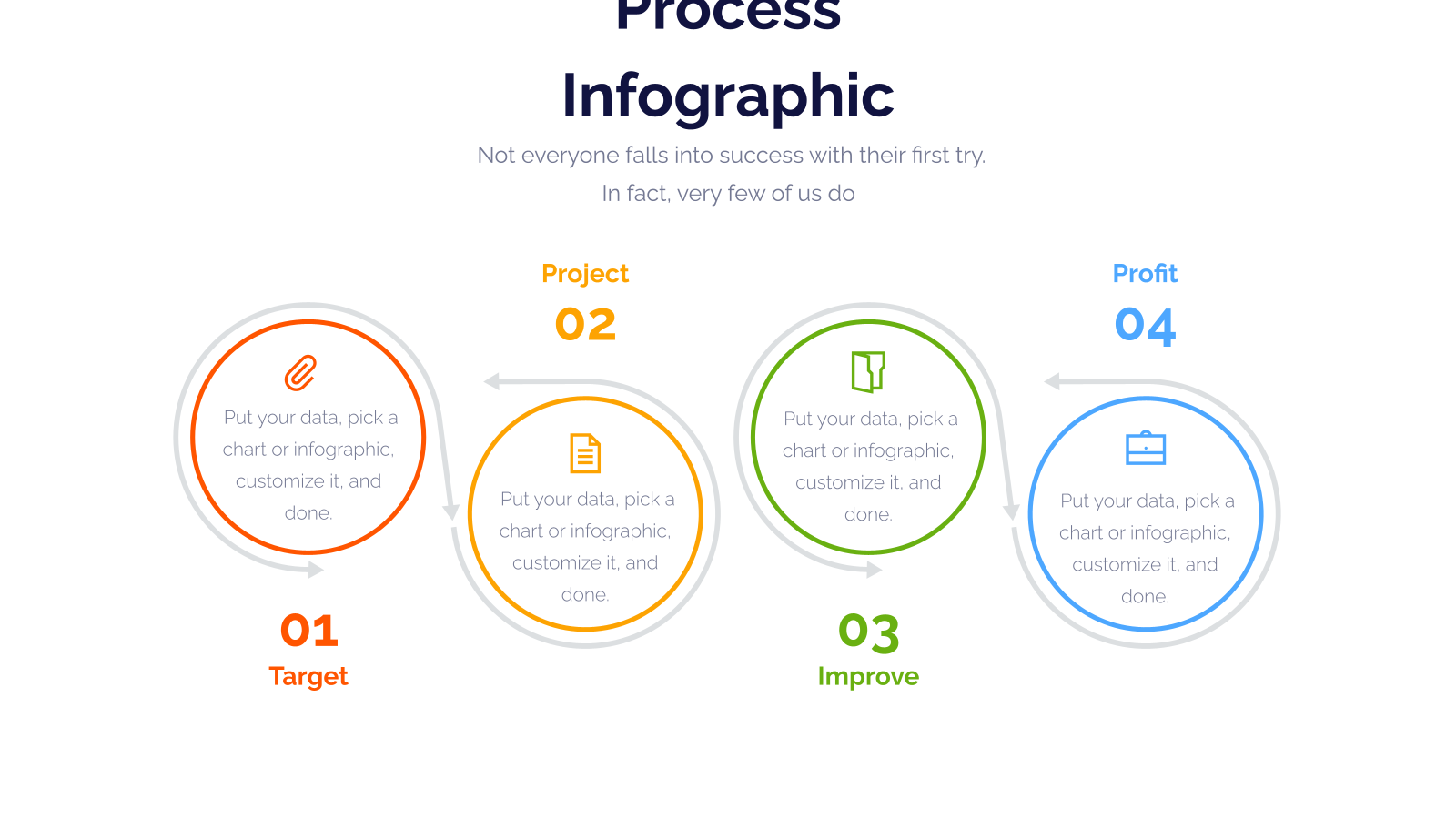 Process

Infographic

Not everyone falls into success with their first try. In fact, very few of us do

Put your data, pick a chart or infographic, customize it, and done.

01
Target

Project
02

Put your data, pick a chart or infographic, customize it, and done.

Put your data, pick a chart or infographic, customize it, and done.

03
Improve

Profit
04

Put your data, pick a chart or infographic, customize it, and done.