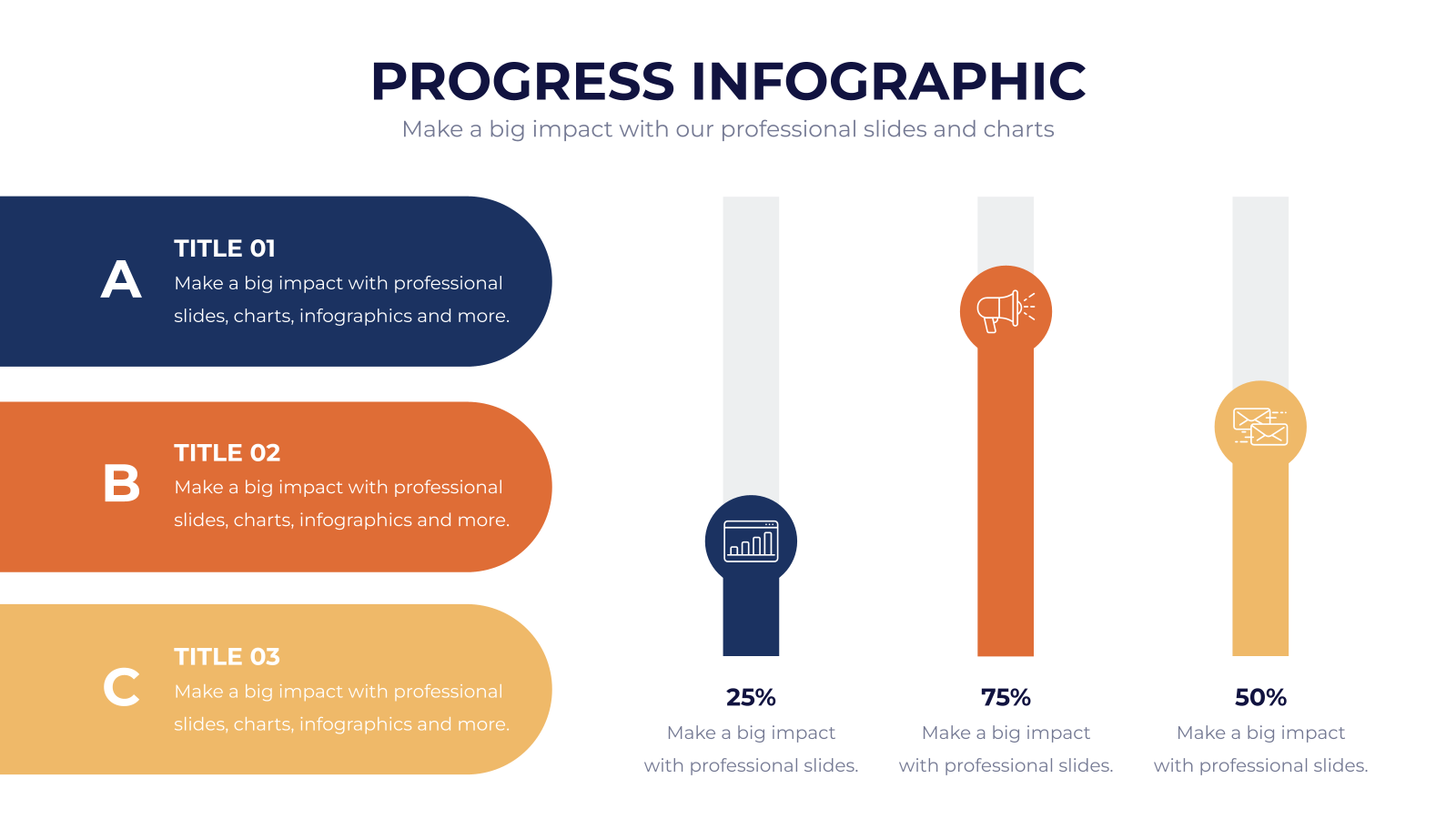 PROGRESS INFOGRAPHIC
Make a big impact with our professional slides and charts

A
TITLE 01
Make a big impact with professional slides, charts, infographics and more.

B
TITLE 02
Make a big impact with professional slides, charts, infographics and more.

C
TITLE 03
Make a big impact with professional slides, charts, infographics and more.

25%
Make a big impact with professional slides.

75%
Make a big impact with professional slides.

50%
Make a big impact with professional slides.