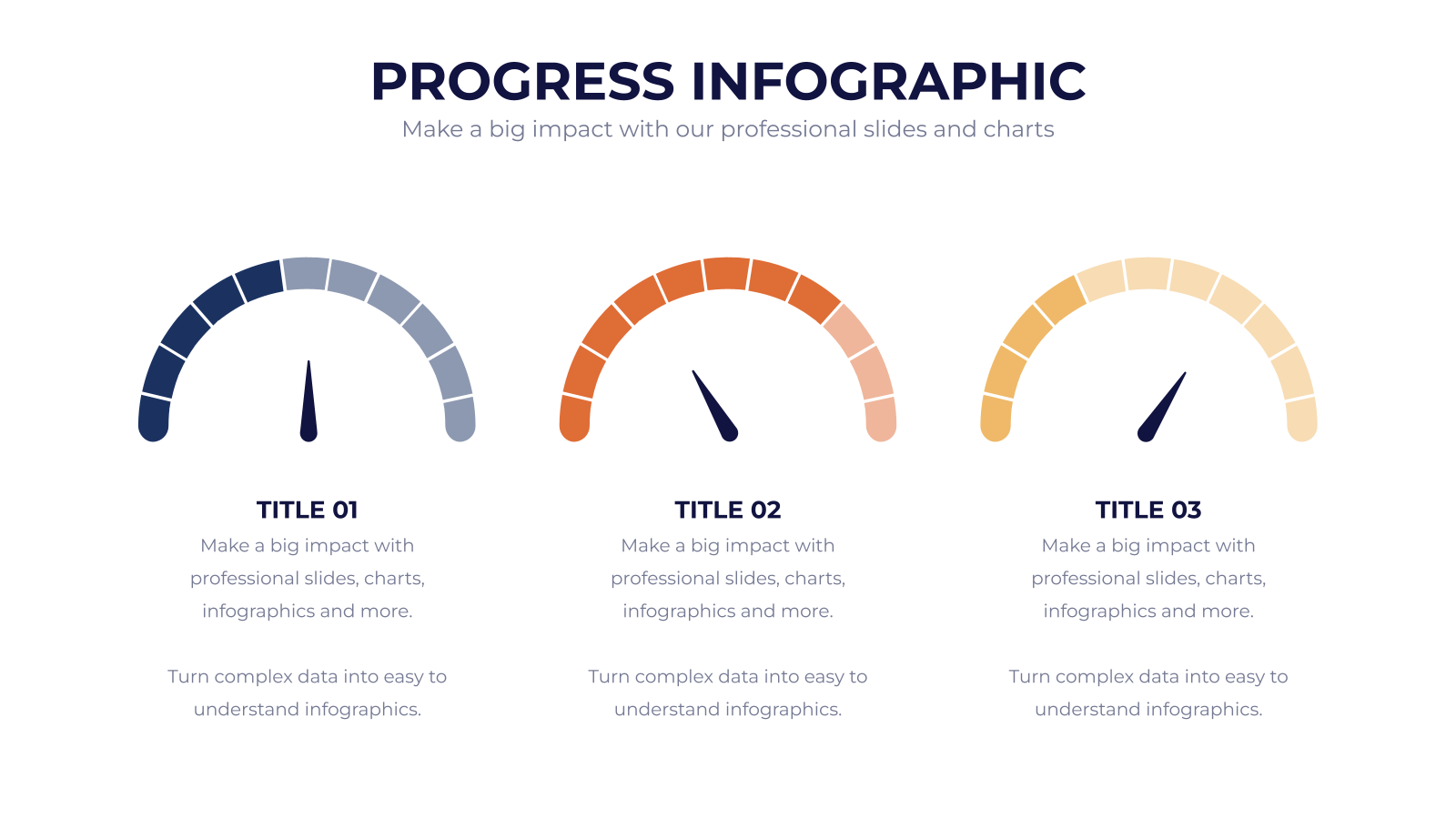 PROGRESS INFOGRAPHIC

Make a big impact with our professional slides and charts

TITLE 01

Make a big impact with professional slides, charts, infographics and more.

Turn complex data into easy to understand infographics.

TITLE 02

Make a big impact with professional slides, charts, infographics and more.

Turn complex data into easy to understand infographics.

TITLE 03

Make a big impact with professional slides, charts, infographics and more.

Turn complex data into easy to understand infographics.