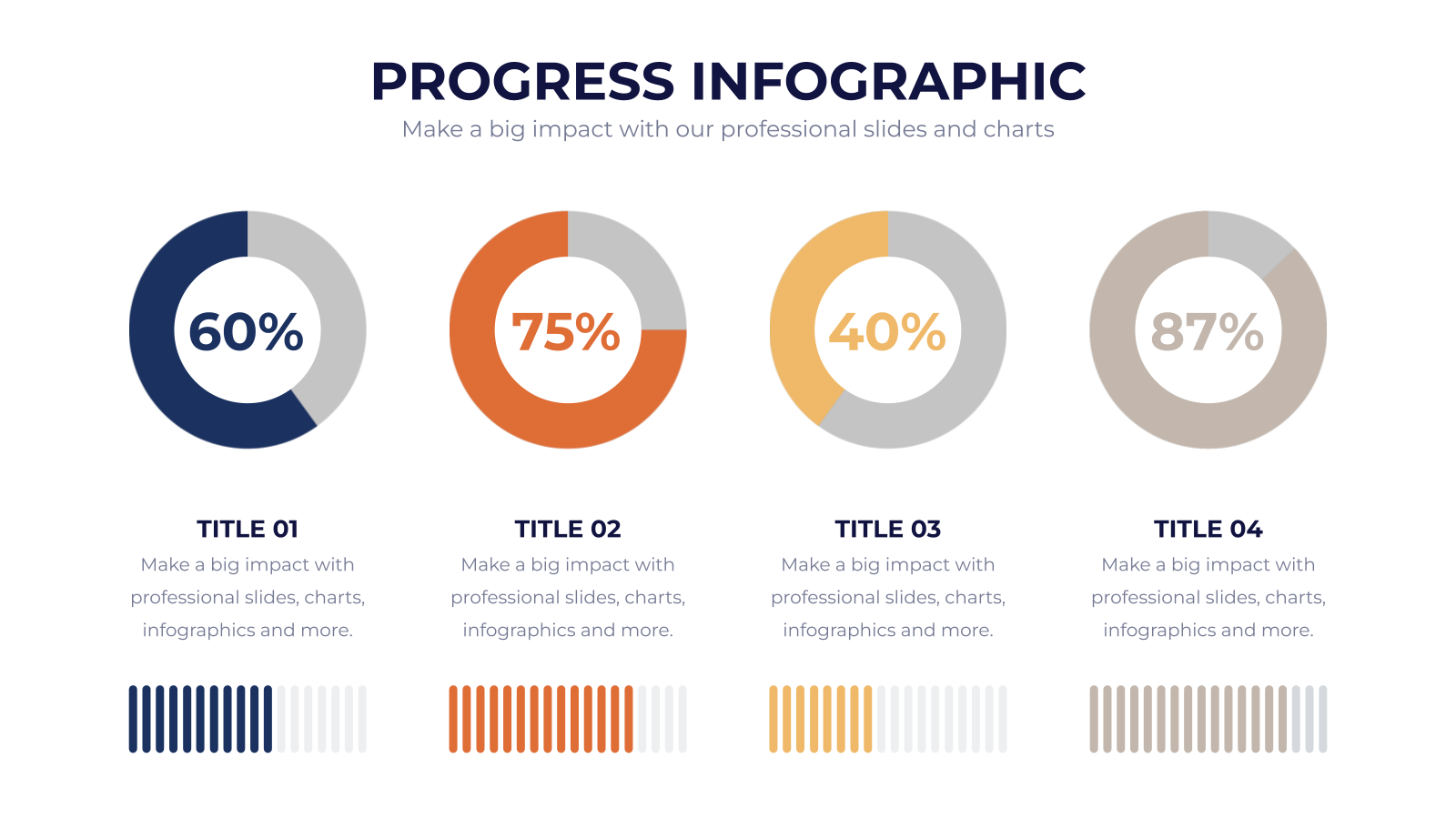 PROGRESS INFOGRAPHIC
Make a big impact with our professional slides and charts

60%

75%

40%

87%

TITLE 01
Make a big impact with professional slides, charts, infographics and more.

TITLE 02
Make a big impact with professional slides, charts, infographics and more.

TITLE 03
Make a big impact with professional slides, charts, infographics and more.

TITLE 04
Make a big impact with professional slides, charts, infographics and more.