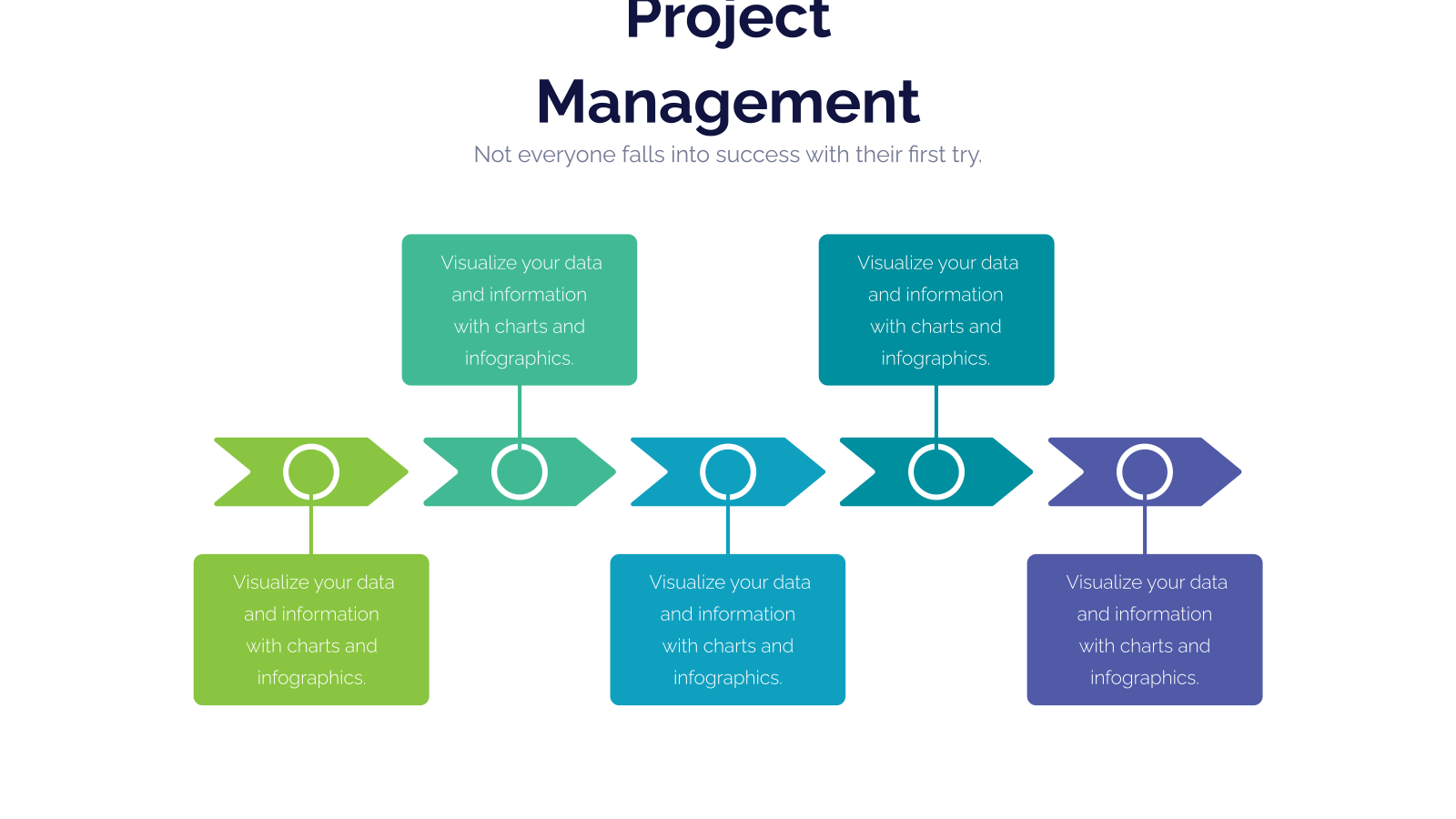 Project Management

Not everyone falls into success with their first try.

Visualize your data and information with charts and infographics.

Visualize your data and information with charts and infographics.

Visualize your data and information with charts and infographics.

Visualize your data and information with charts and infographics.

Visualize your data and information with charts and infographics.