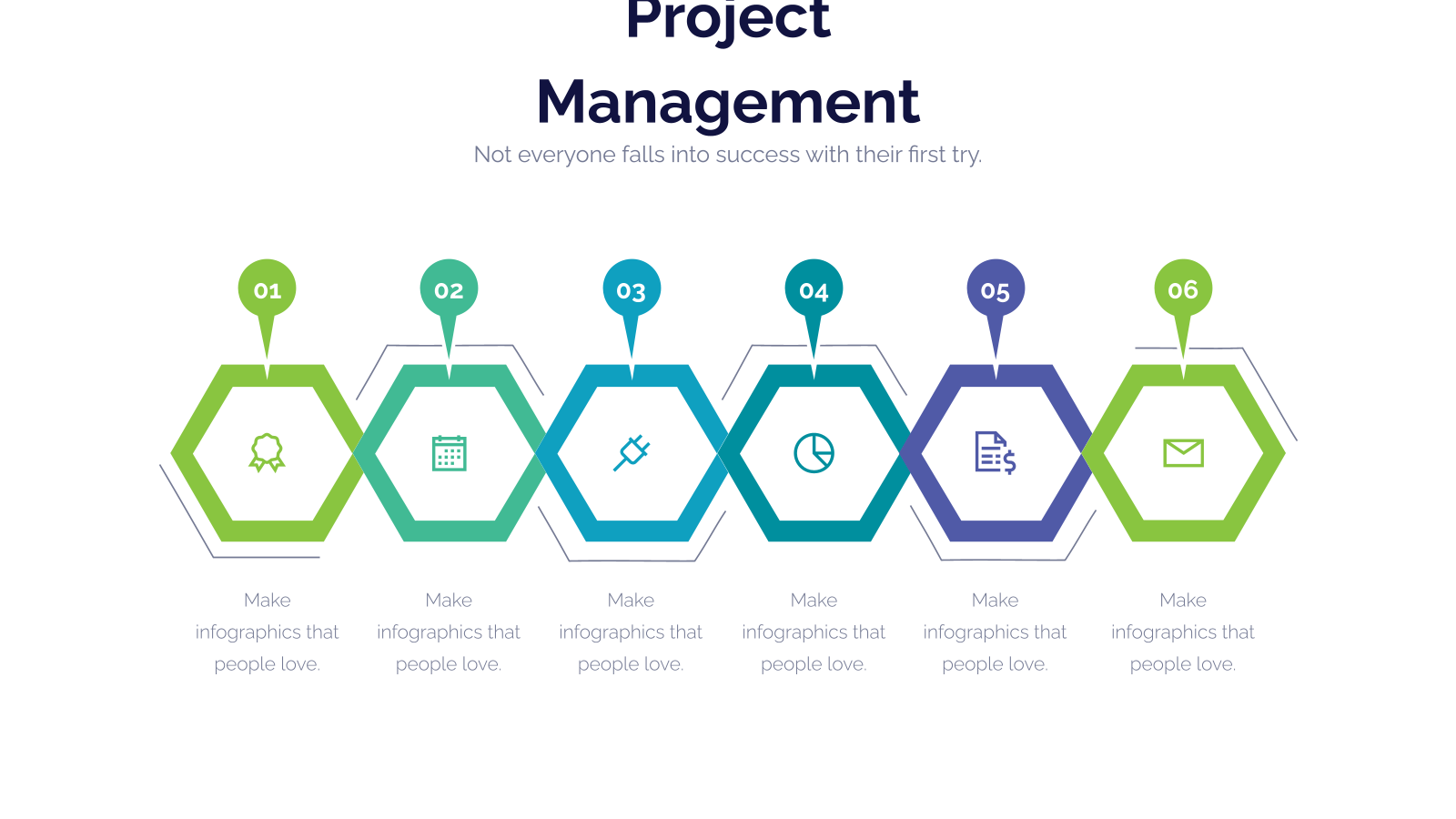 Project Management

Not everyone falls into success with their first try.

01

02

03

04

05

06

Make infographics that people love.

Make infographics that people love.

Make infographics that people love.

Make infographics that people love.

Make infographics that people love.

Make infographics that people love.