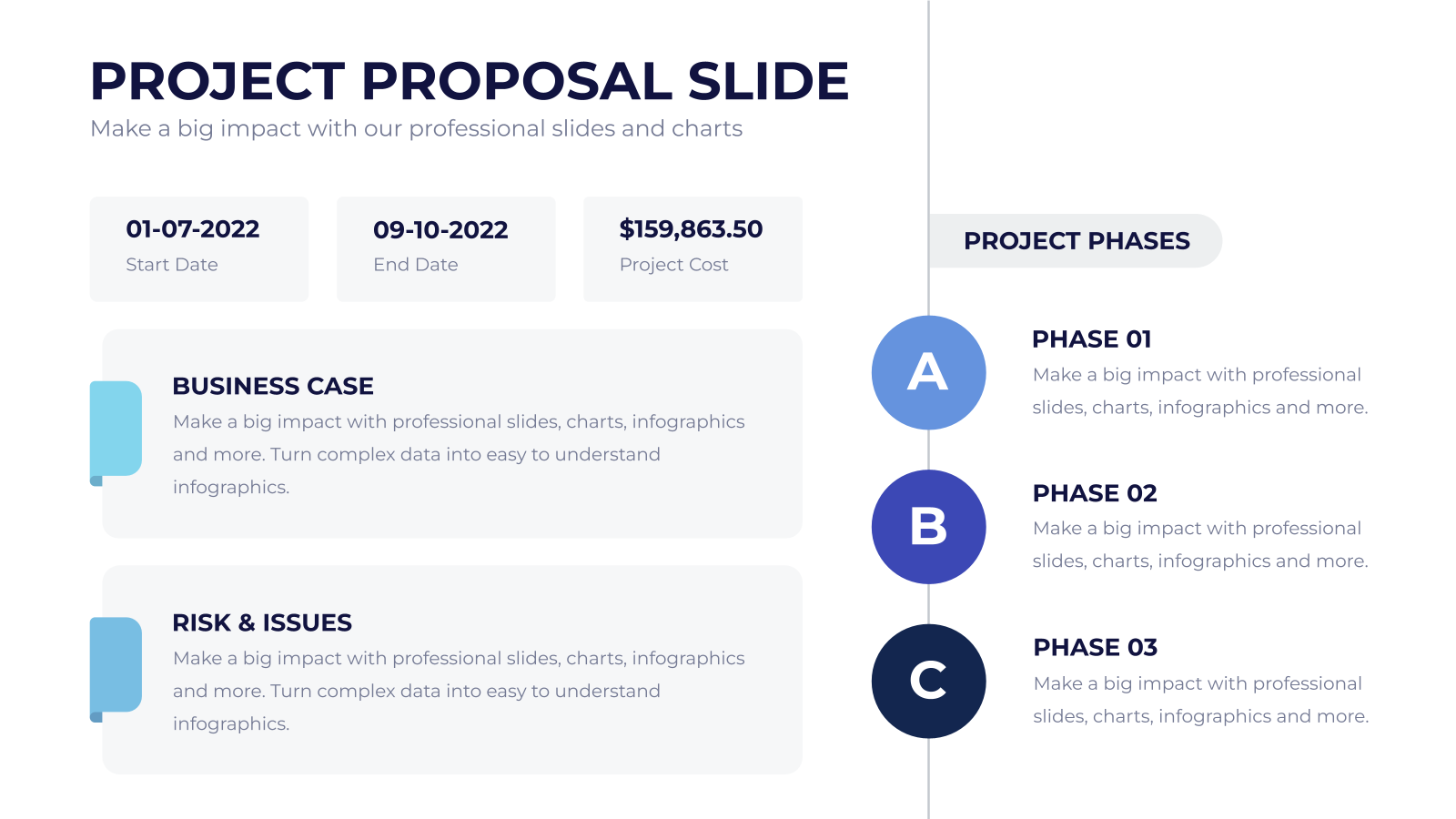 PROJECT PROPOSAL SLIDE
Make a big impact with our professional slides and charts

01-07-2022
Start Date

09-10-2022
End Date

$159,863.50
Project Cost

BUSINESS CASE
Make a big impact with professional slides, charts, infographics and more. Turn complex data into easy to understand infographics.

RISK & ISSUES
Make a big impact with professional slides, charts, infographics and more. Turn complex data into easy to understand infographics.

PROJECT PHASES

A
PHASE 01
Make a big impact with professional slides, charts, infographics and more.

B
PHASE 02
Make a big impact with professional slides, charts, infographics and more.

C
PHASE 03
Make a big impact with professional slides, charts, infographics and more.