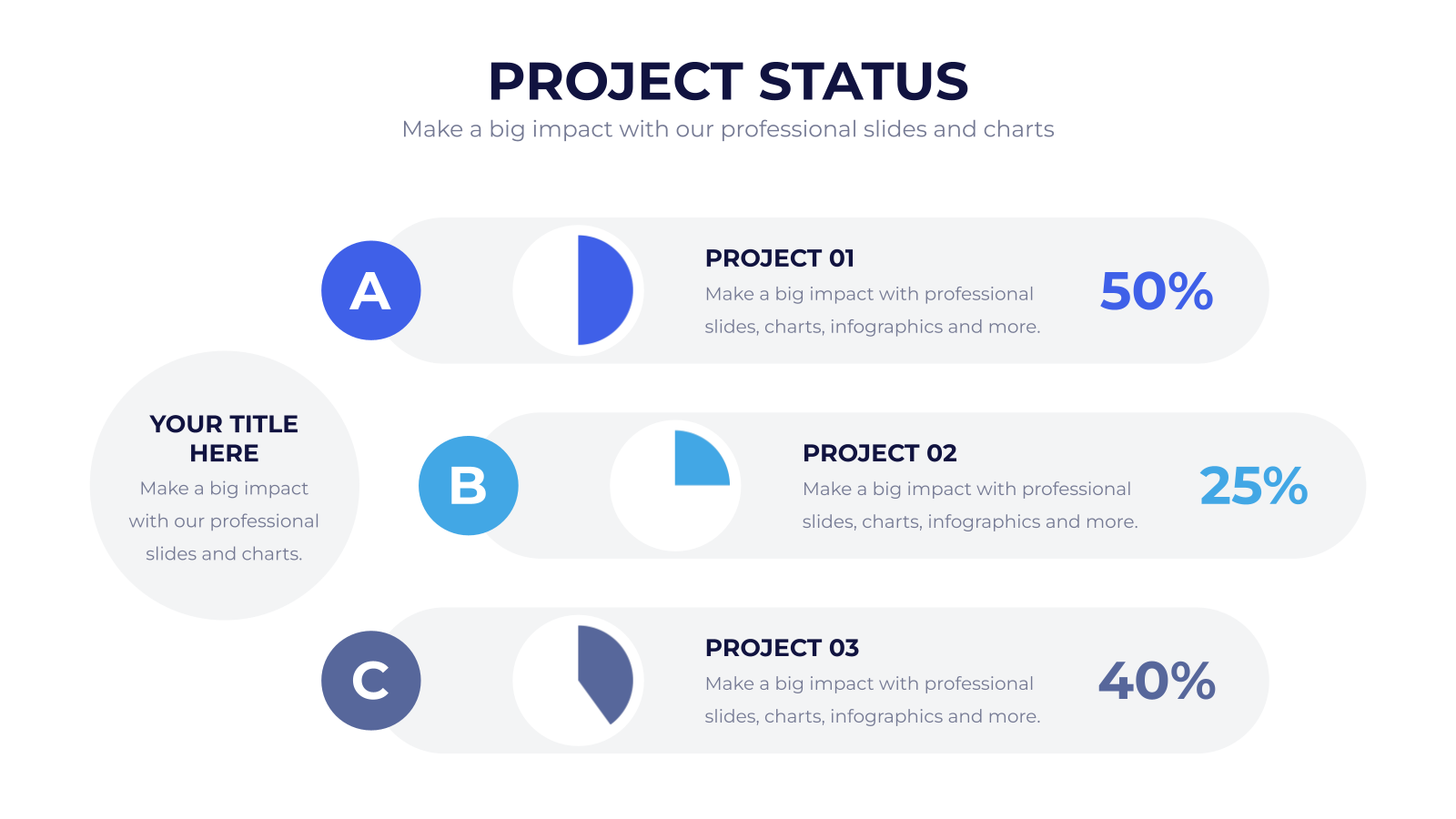 PROJECT STATUS
Make a big impact with our professional slides and charts

YOUR TITLE HERE
Make a big impact with our professional slides and charts.

A

PROJECT 01
Make a big impact with professional slides, charts, infographics and more.

50%

B

PROJECT 02
Make a big impact with professional slides, charts, infographics and more.

25%

C

PROJECT 03
Make a big impact with professional slides, charts, infographics and more.

40%