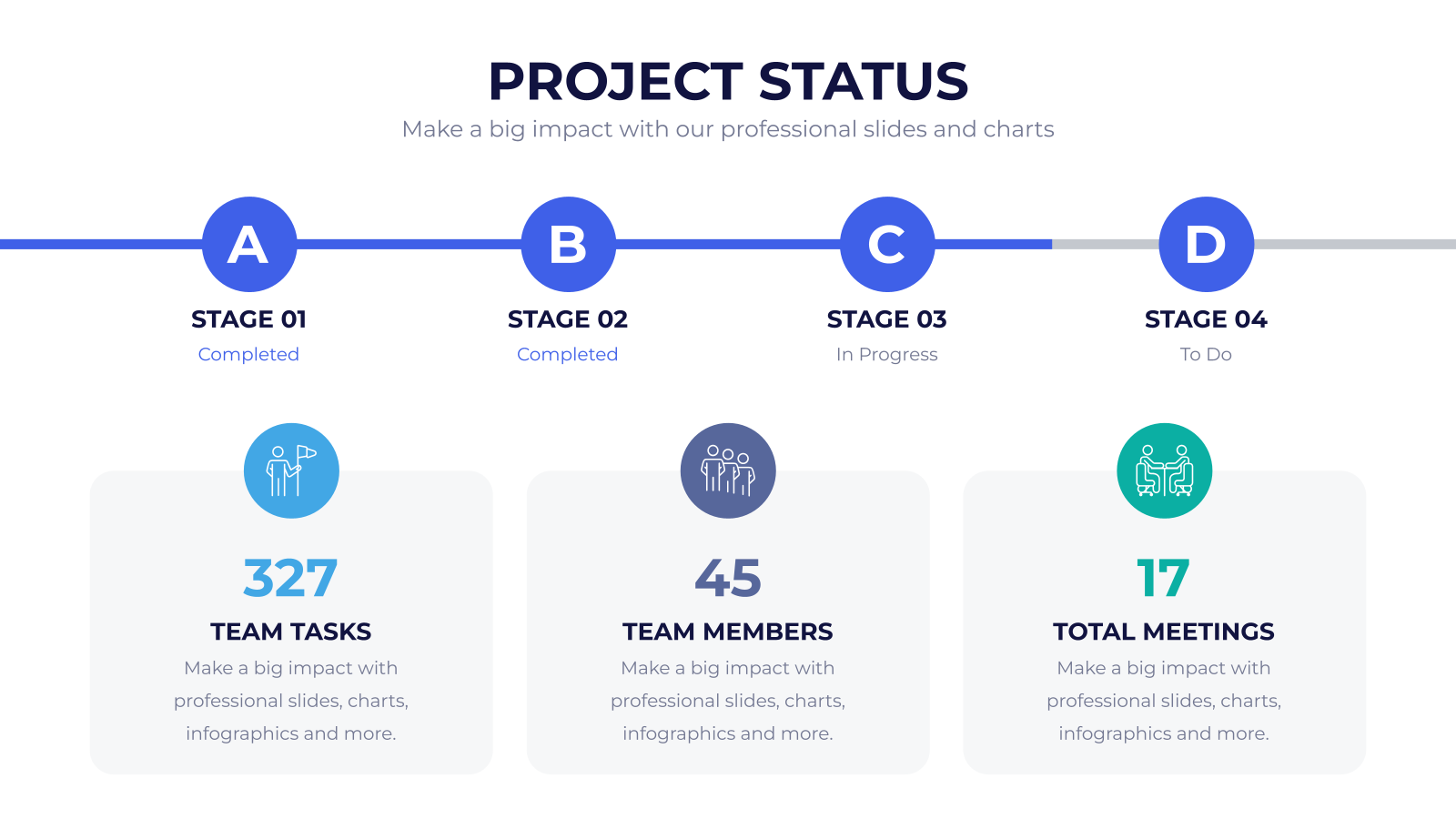 PROJECT STATUS
Make a big impact with our professional slides and charts

A
STAGE 01
Completed

B
STAGE 02
Completed

C
STAGE 03
In Progress

D
STAGE 04
To Do

327
TEAM TASKS
Make a big impact with professional slides, charts, infographics and more.

45
TEAM MEMBERS
Make a big impact with professional slides, charts, infographics and more.

17
TOTAL MEETINGS
Make a big impact with professional slides, charts, infographics and more.