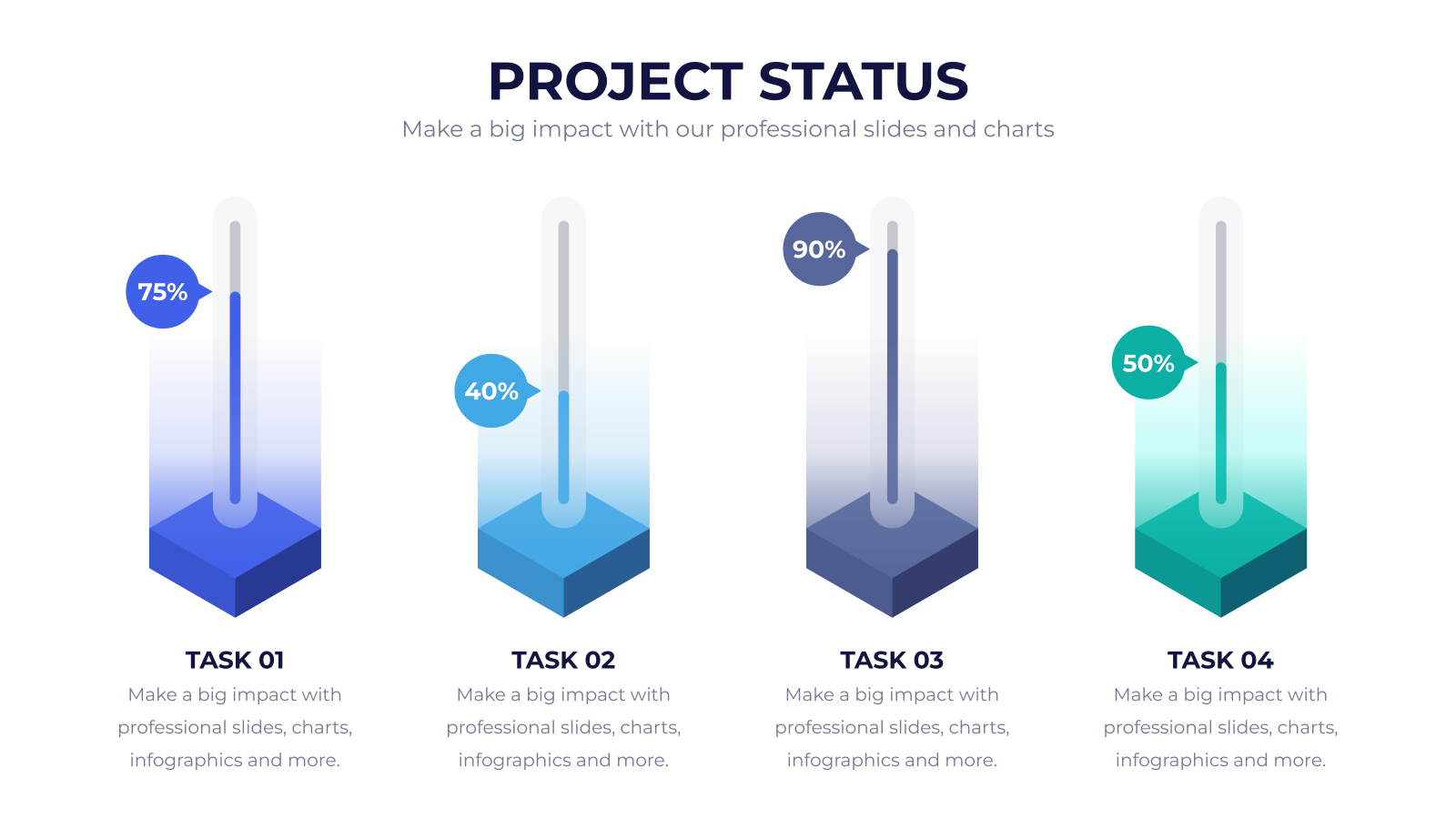 PROJECT STATUS

Make a big impact with our professional slides and charts

75%

TASK 01

Make a big impact with professional slides, charts, infographics and more.

40%

TASK 02

Make a big impact with professional slides, charts, infographics and more.

90%

TASK 03

Make a big impact with professional slides, charts, infographics and more.

50%

TASK 04

Make a big impact with professional slides, charts, infographics and more.