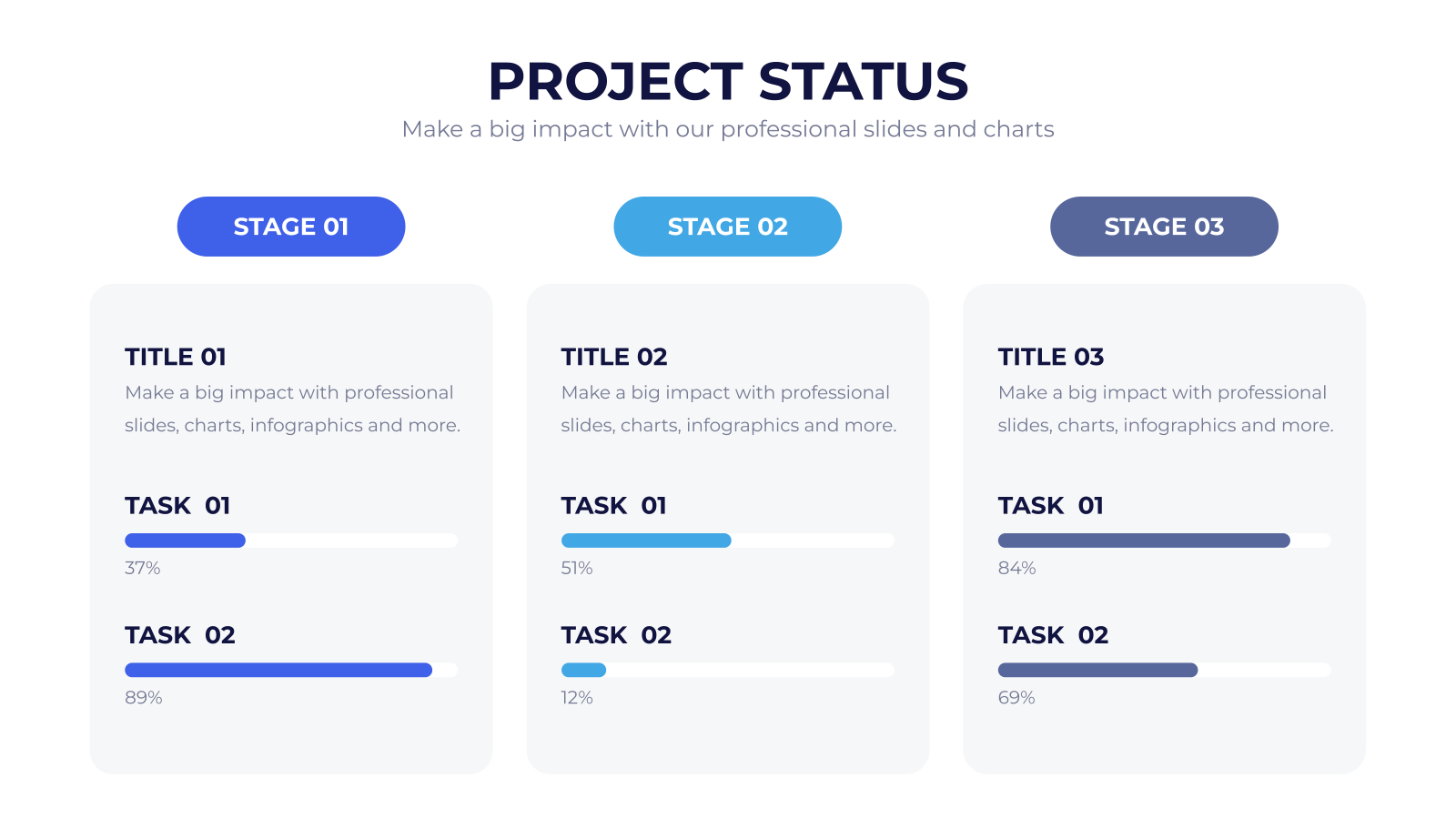 PROJECT STATUS
Make a big impact with our professional slides and charts

STAGE 01

TITLE 01
Make a big impact with professional slides, charts, infographics and more.

TASK 01
37%

TASK 02
89%

STAGE 02

TITLE 02
Make a big impact with professional slides, charts, infographics and more.

TASK 01
51%

TASK 02
12%

STAGE 03

TITLE 03
Make a big impact with professional slides, charts, infographics and more.

TASK 01
84%

TASK 02
69%