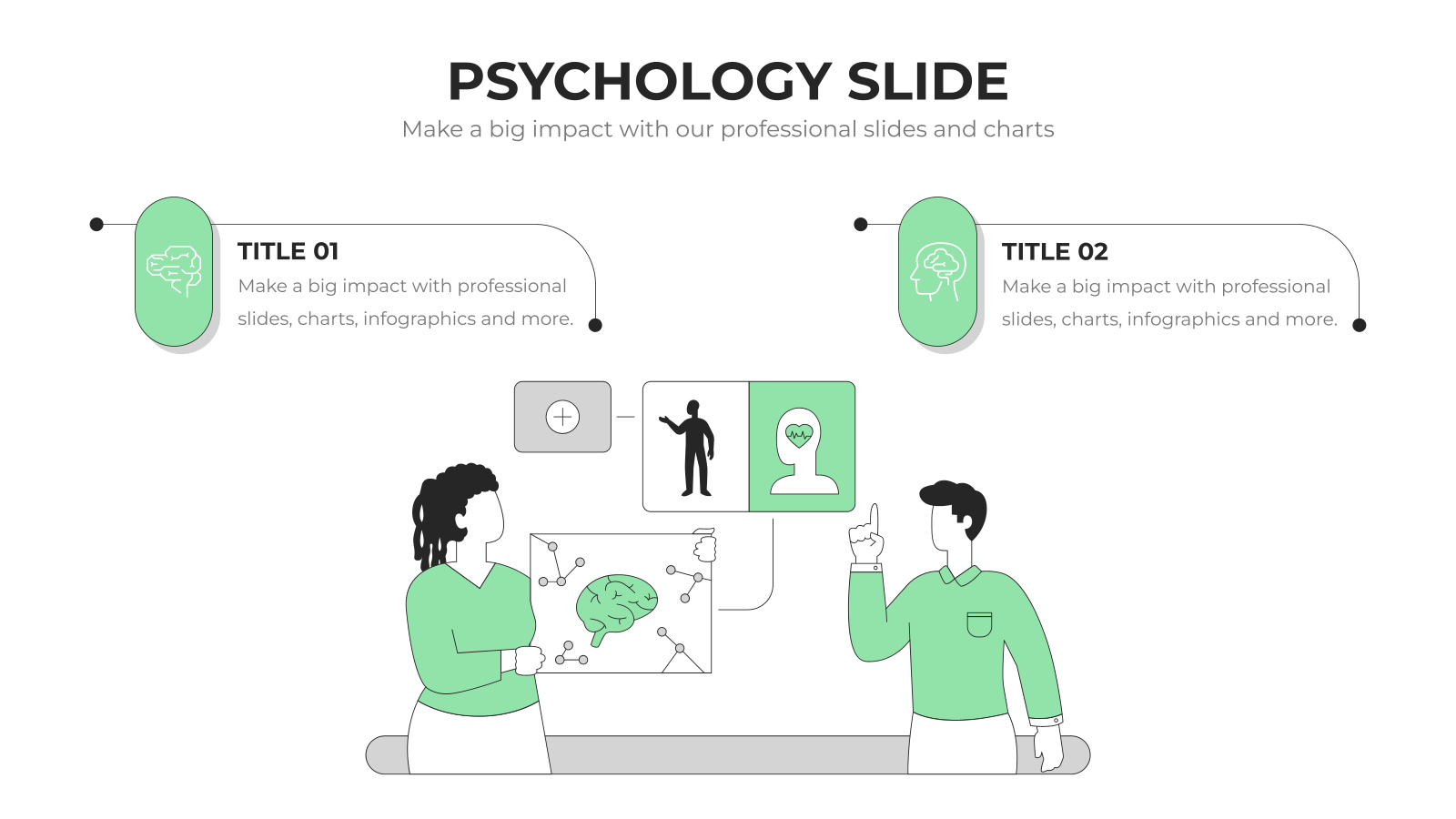 PSYCHOLOGY SLIDE
Make a big impact with our professional slides and charts

TITLE 01
Make a big impact with professional slides, charts, infographics and more.

TITLE 02
Make a big impact with professional slides, charts, infographics and more.