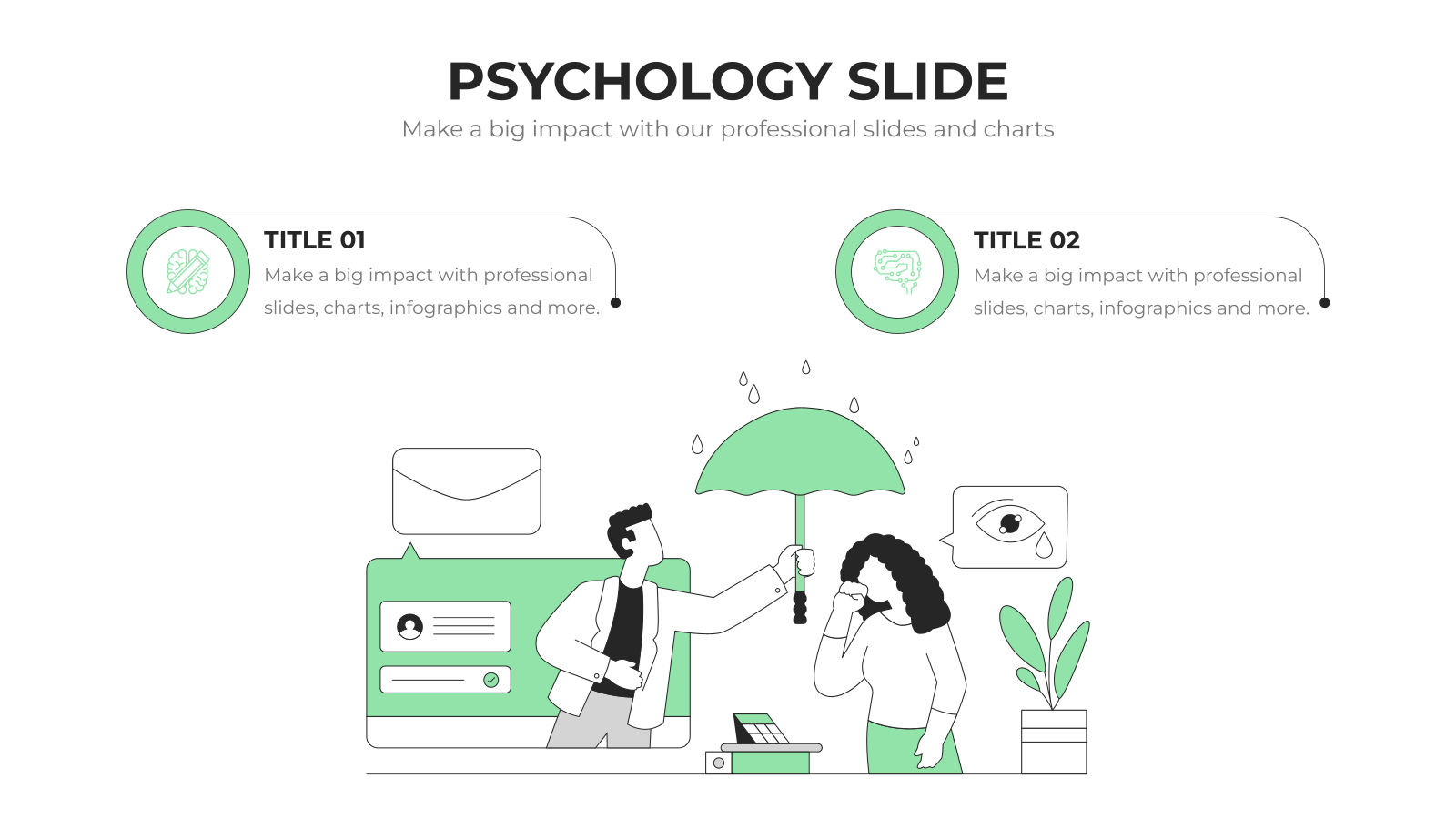 PSYCHOLOGY SLIDE

Make a big impact with our professional slides and charts

TITLE 01

Make a big impact with professional slides, charts, infographics and more.

TITLE 02

Make a big impact with professional slides, charts, infographics and more.