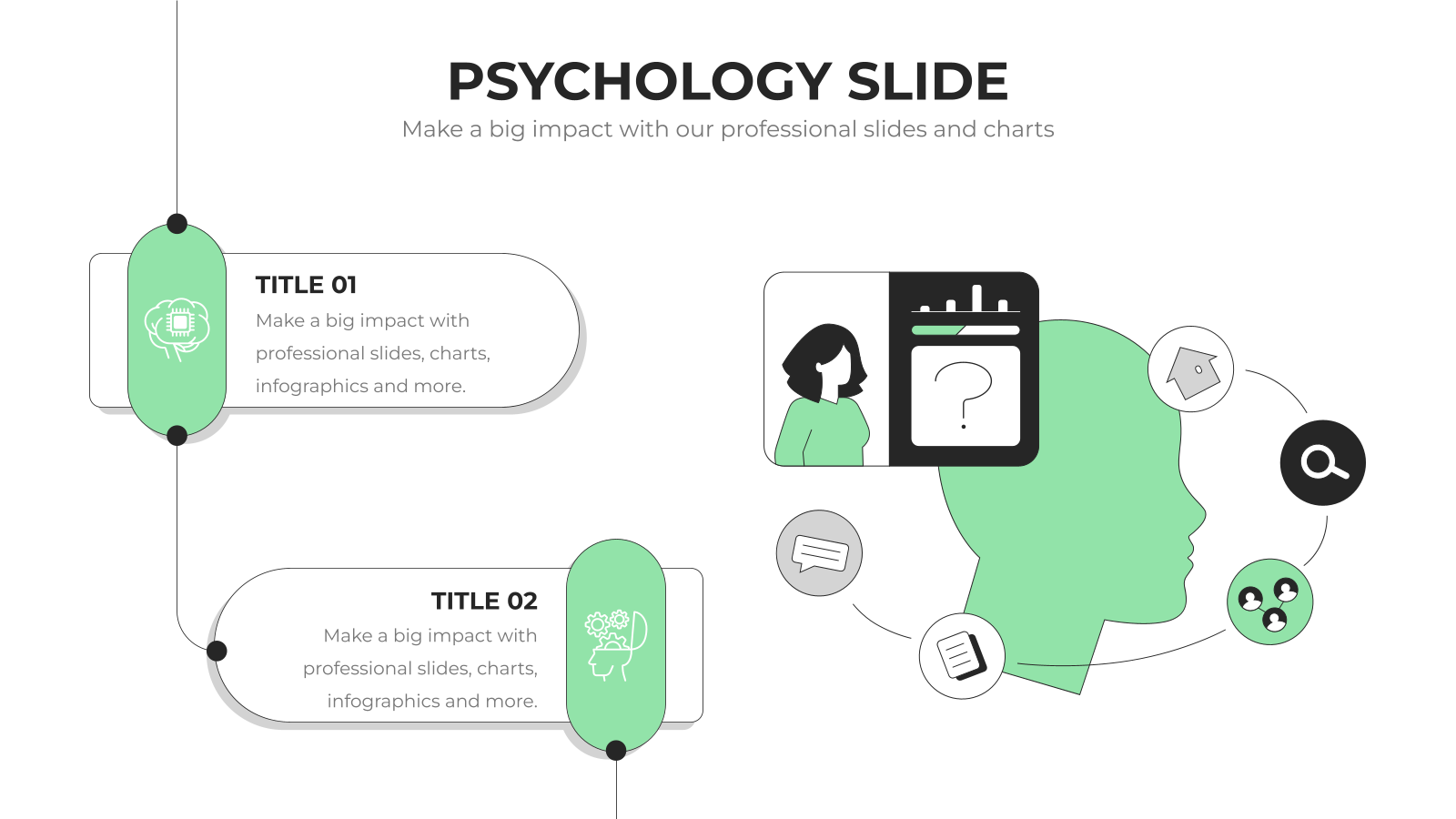 PSYCHOLOGY SLIDE
Make a big impact with our professional slides and charts

TITLE 01
Make a big impact with professional slides, charts, infographics and more.

TITLE 02
Make a big impact with professional slides, charts, infographics and more.

?