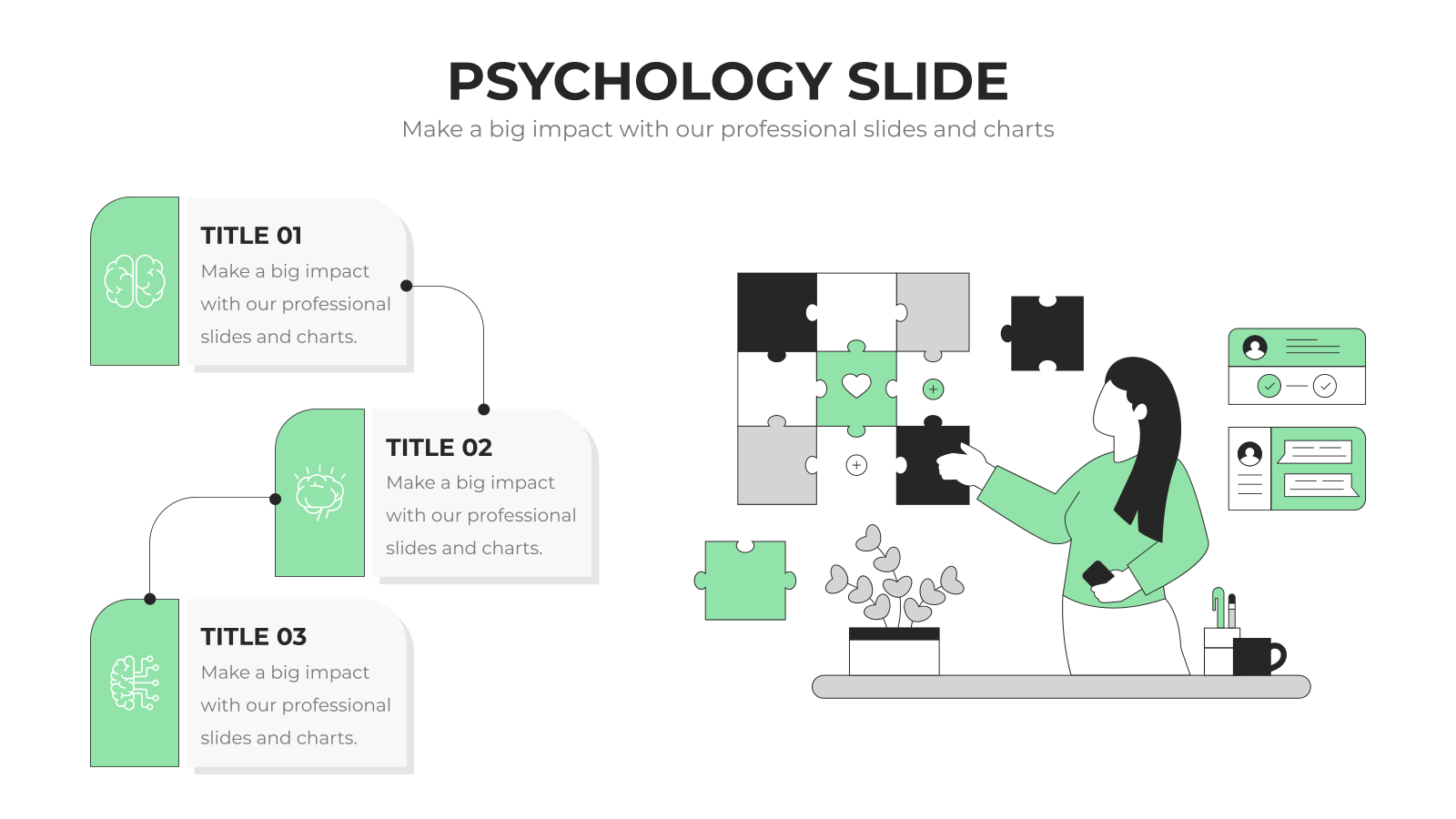 PSYCHOLOGY SLIDE
Make a big impact with our professional slides and charts

TITLE 01
Make a big impact with our professional slides and charts.

TITLE 02
Make a big impact with our professional slides and charts.

TITLE 03
Make a big impact with our professional slides and charts.