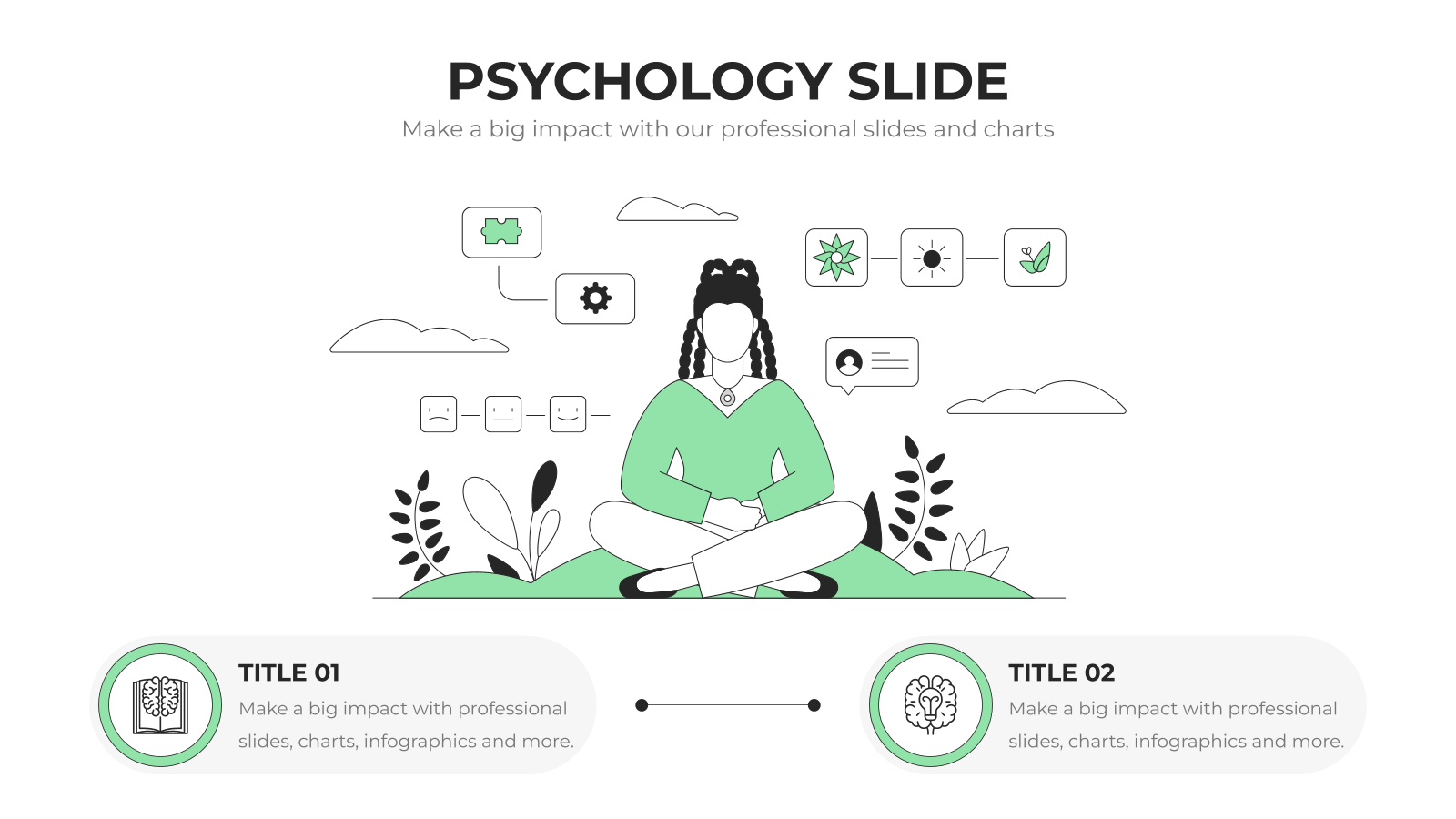 PSYCHOLOGY SLIDE
Make a big impact with our professional slides and charts

TITLE 01
Make a big impact with professional slides, charts, infographics and more.

TITLE 02
Make a big impact with professional slides, charts, infographics and more.