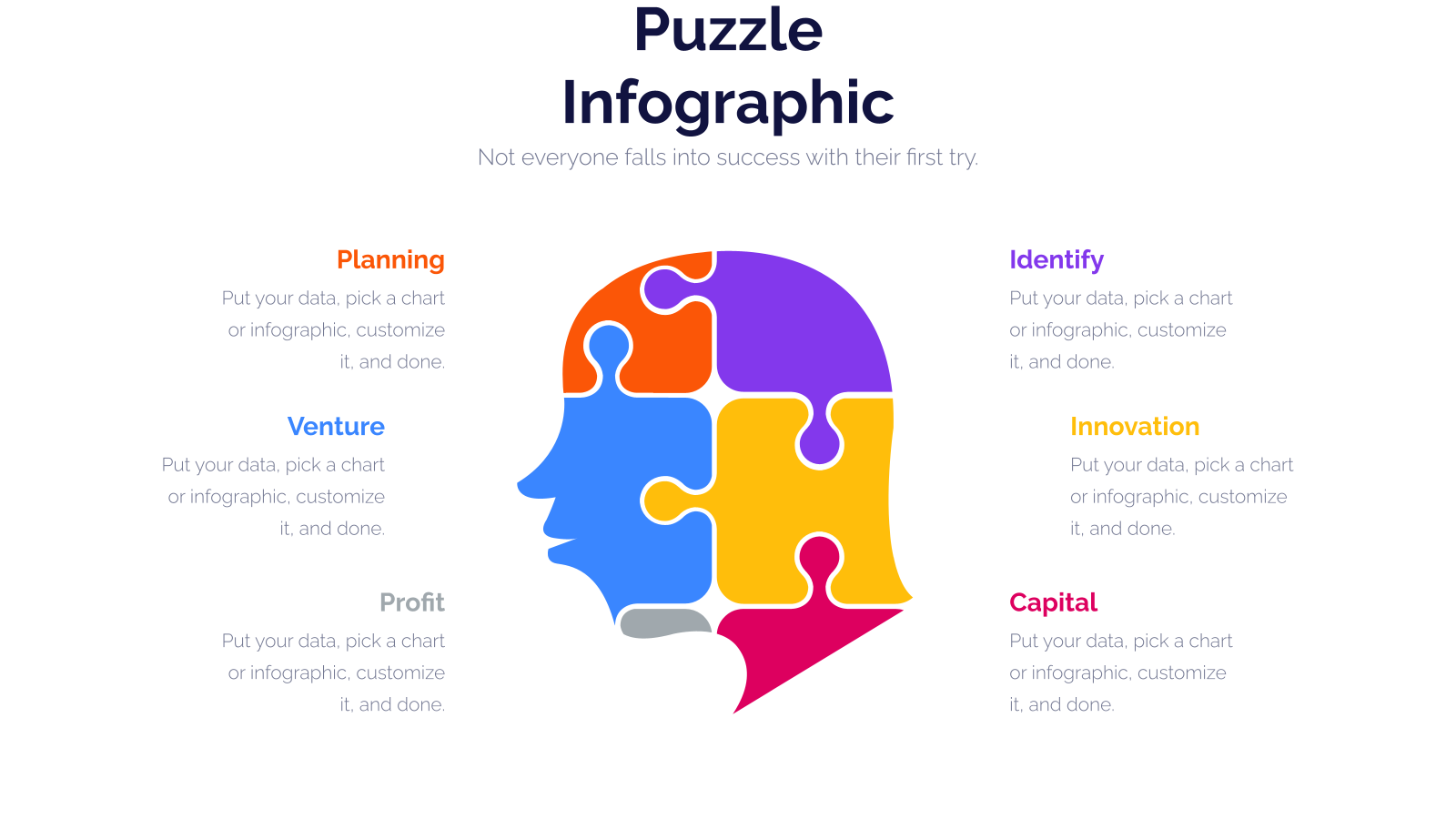 Puzzle Infographic

Not everyone falls into success with their first try.

Planning

Put your data, pick a chart or infographic, customize it, and done.

Venture

Put your data, pick a chart or infographic, customize it, and done.

Profit

Put your data, pick a chart or infographic, customize it, and done.

Identify

Put your data, pick a chart or infographic, customize it, and done.

Innovation

Put your data, pick a chart or infographic, customize it, and done.

Capital

Put your data, pick a chart or infographic, customize it, and done.