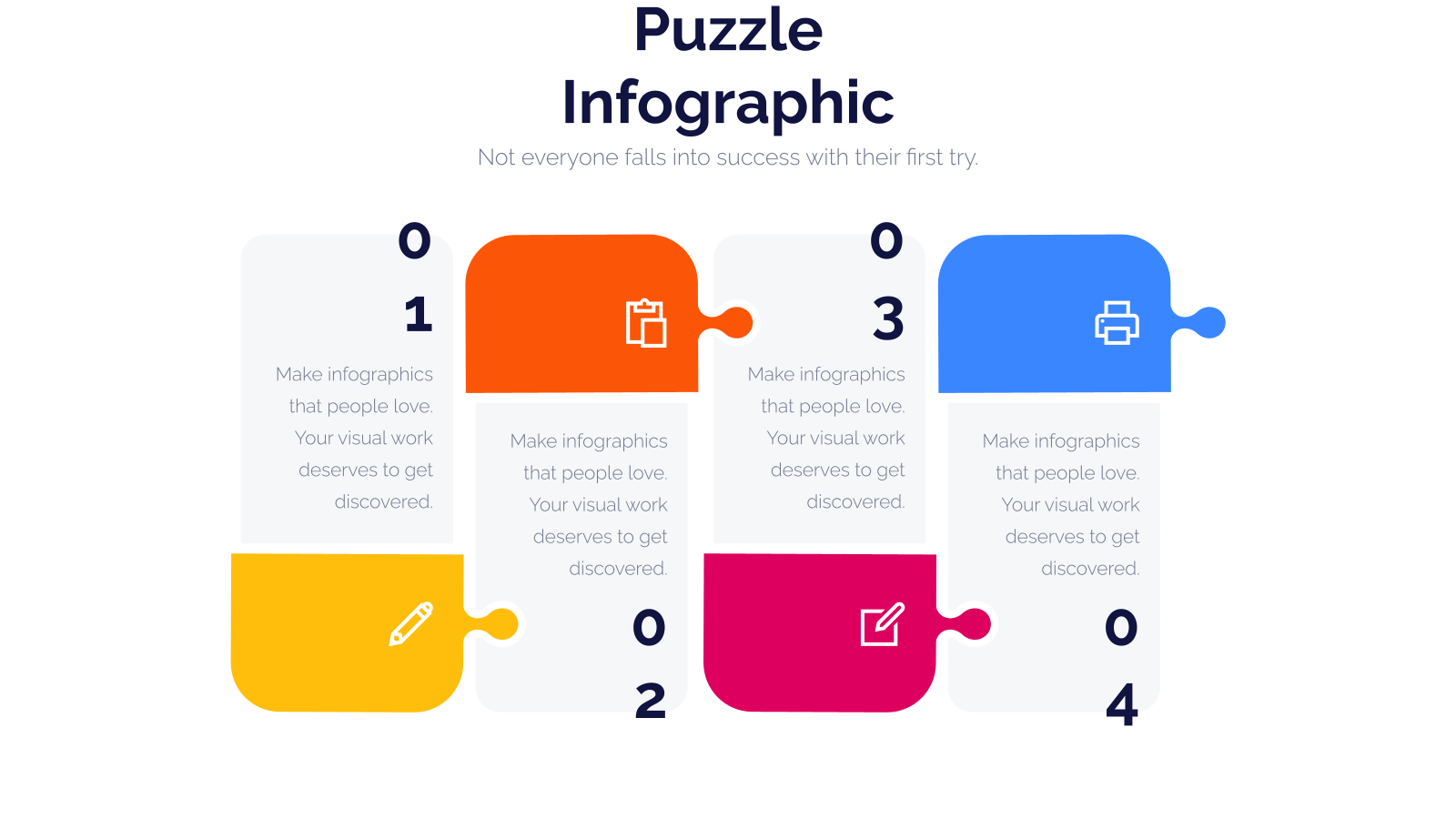 Puzzle Infographic

Not everyone falls into success with their first try.

01

Make infographics that people love. Your visual work deserves to get discovered.

Make infographics that people love. Your visual work deserves to get discovered.

02

03

Make infographics that people love. Your visual work deserves to get discovered.

Make infographics that people love. Your visual work deserves to get discovered.

04