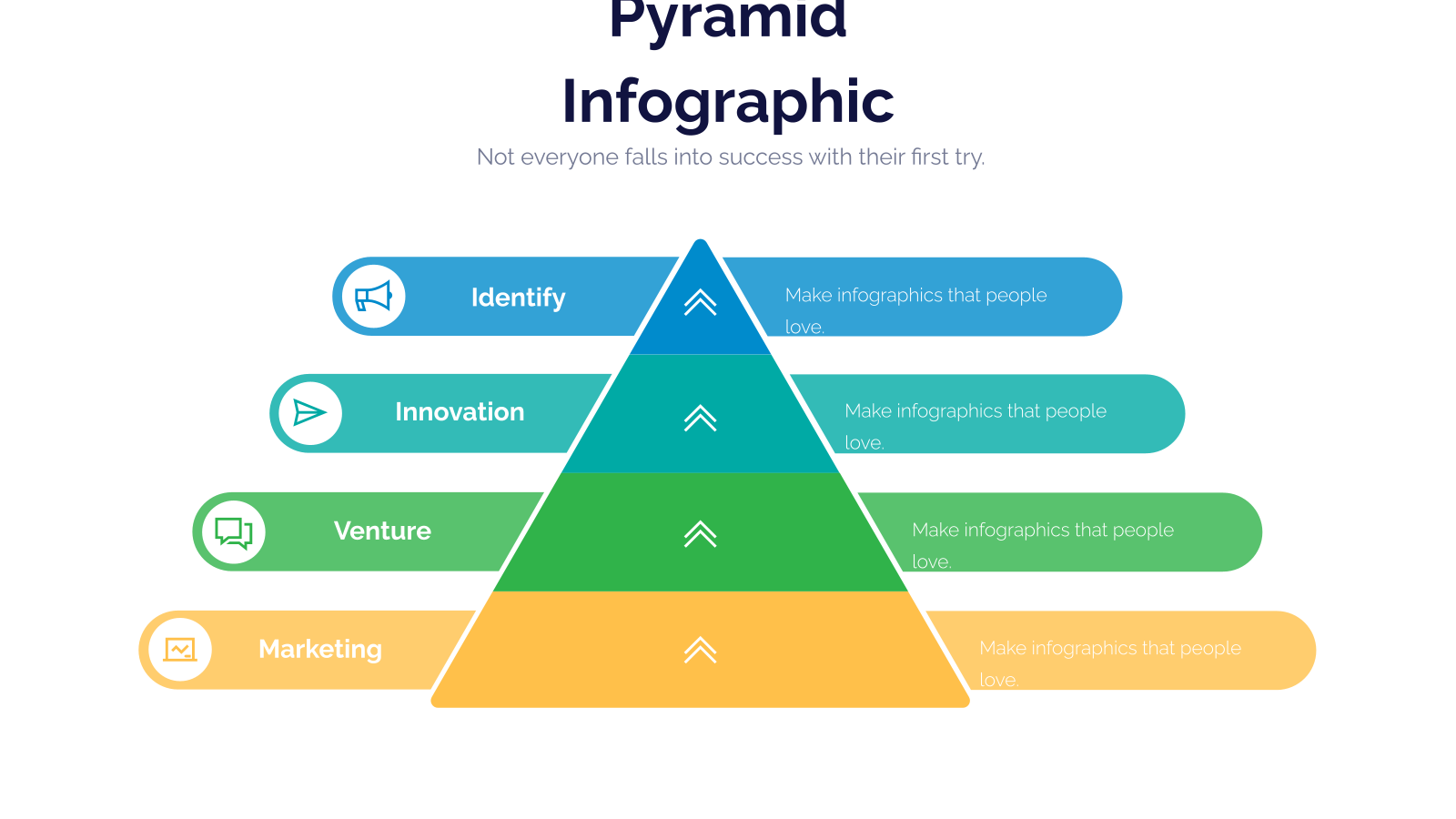 Pyramid Infographic

Not everyone falls into success with their first try.

Identify

Make infographics that people love.

Innovation

Make infographics that people love.

Venture

Make infographics that people love.

Marketing

Make infographics that people love.