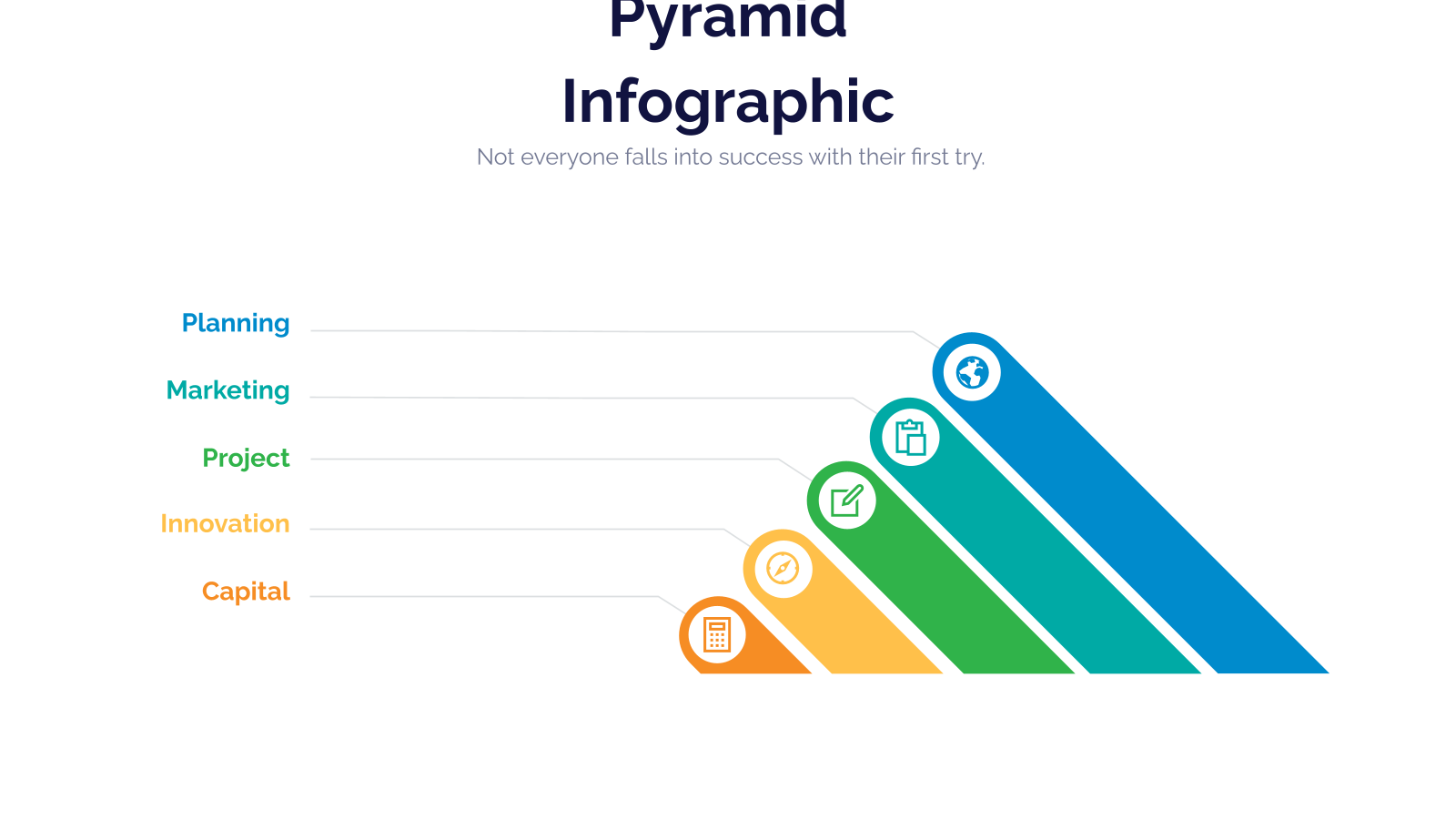 Pyramid Infographic

Not everyone falls into success with their first try.

Planning

Marketing

Project

Innovation

Capital