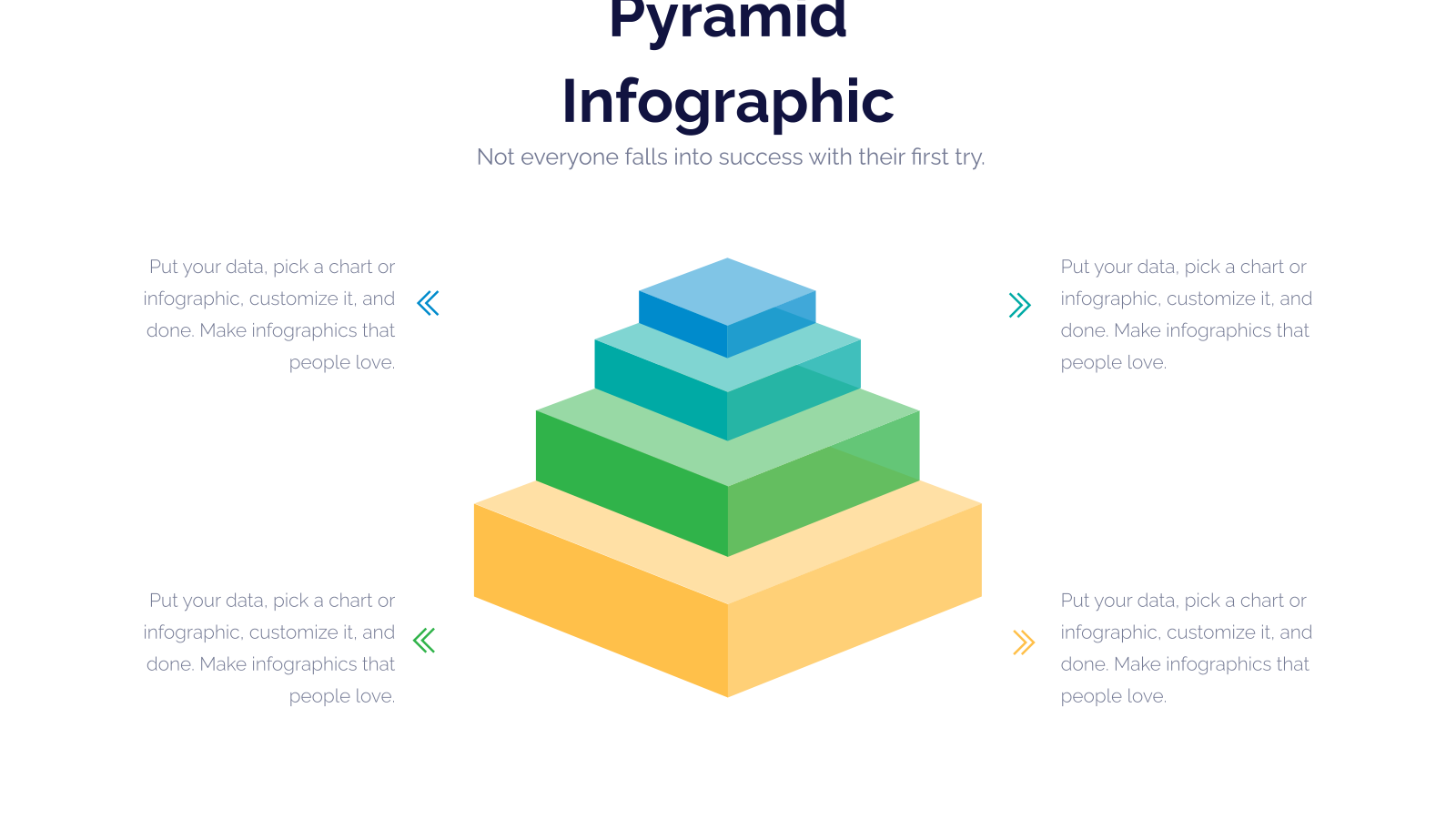 Pyramid Infographic

Not everyone falls into success with their first try.

Put your data, pick a chart or infographic, customize it, and done. Make infographics that people love.

Put your data, pick a chart or infographic, customize it, and done. Make infographics that people love.

Put your data, pick a chart or infographic, customize it, and done. Make infographics that people love.

Put your data, pick a chart or infographic, customize it, and done. Make infographics that people love.