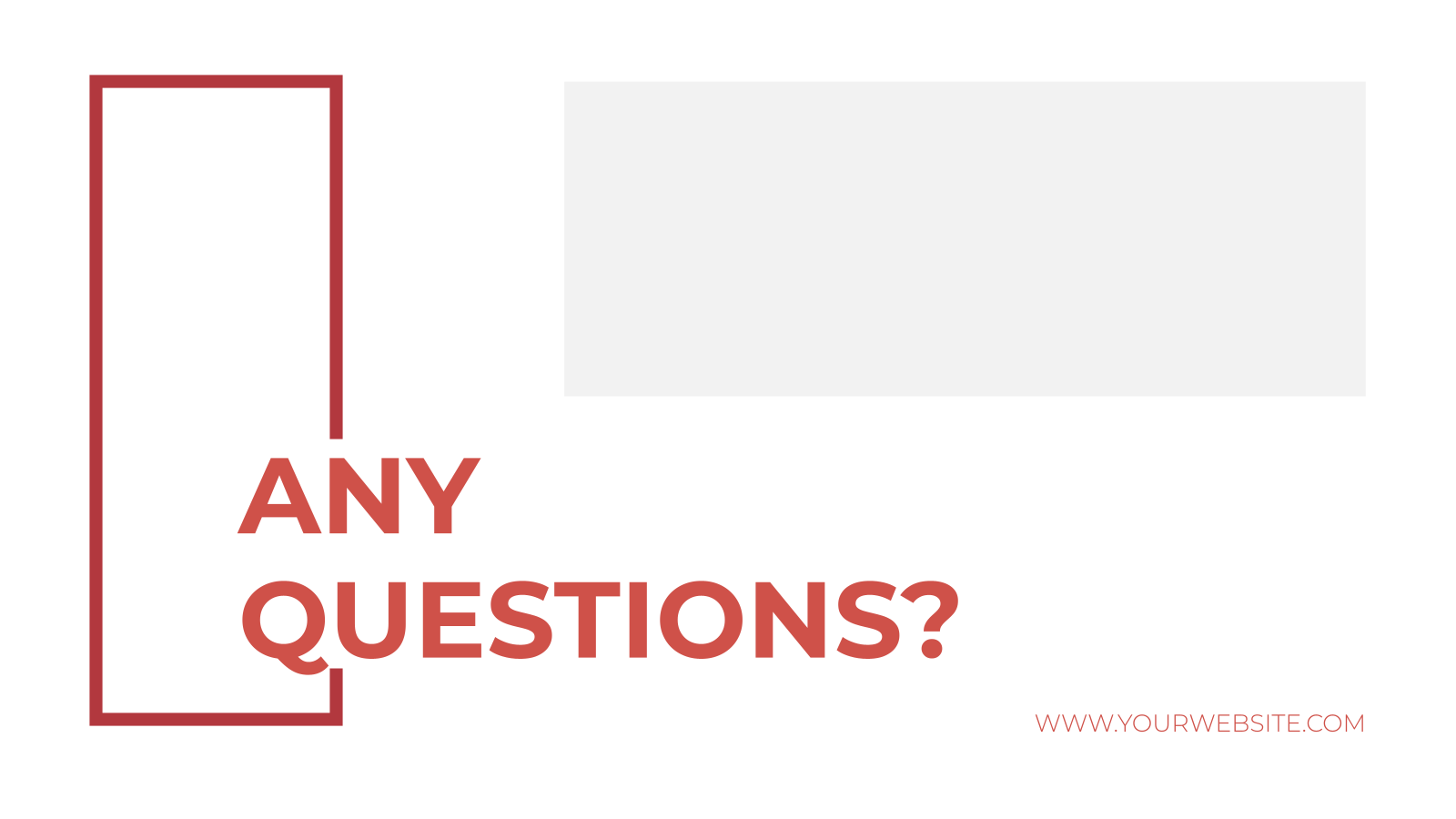 ANY QUESTIONS?

WWW.YOURWEBSITE.COM