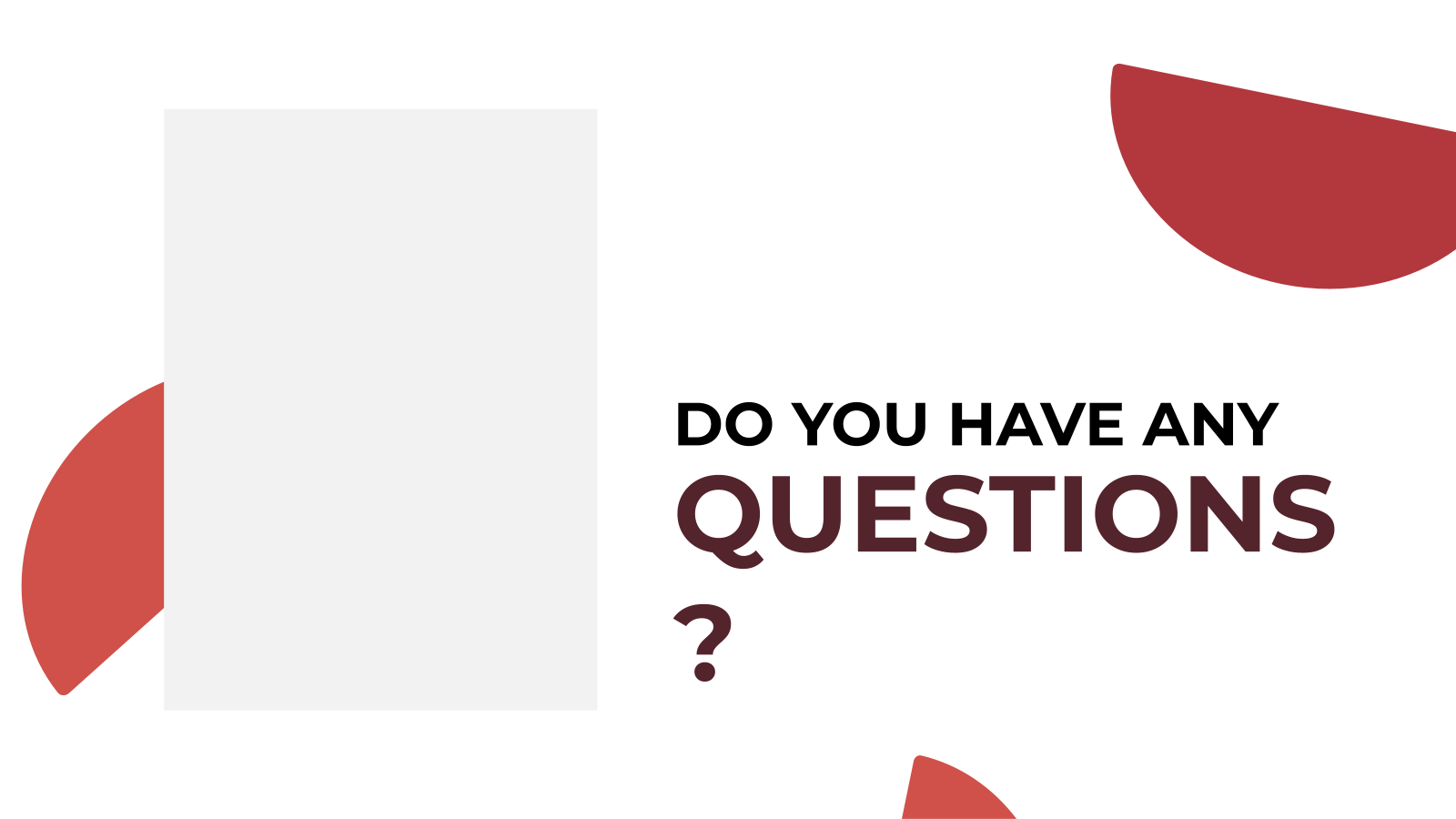 DO YOU HAVE ANY
QUESTIONS
?