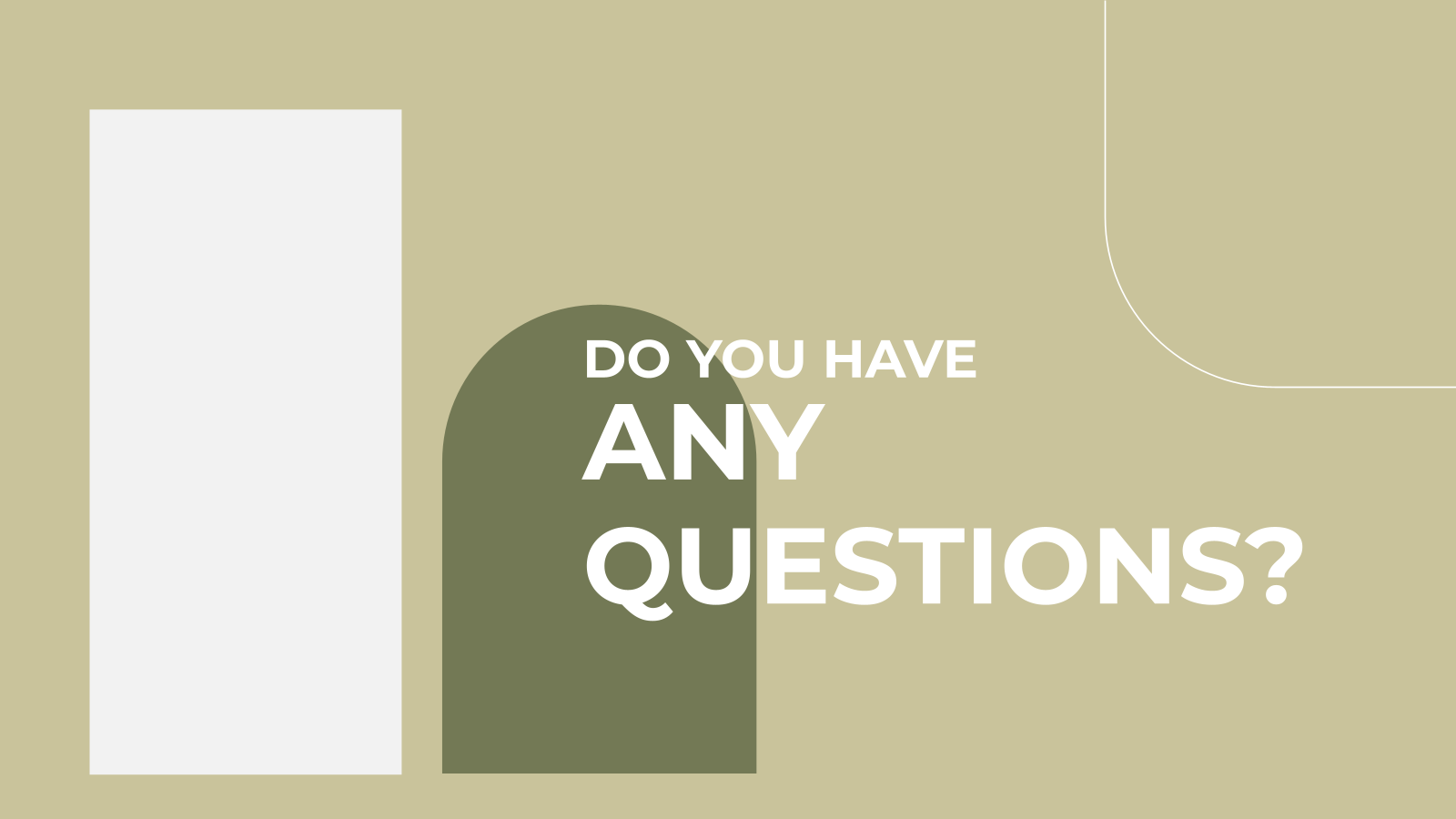 DO YOU HAVE
ANY
QUESTIONS?