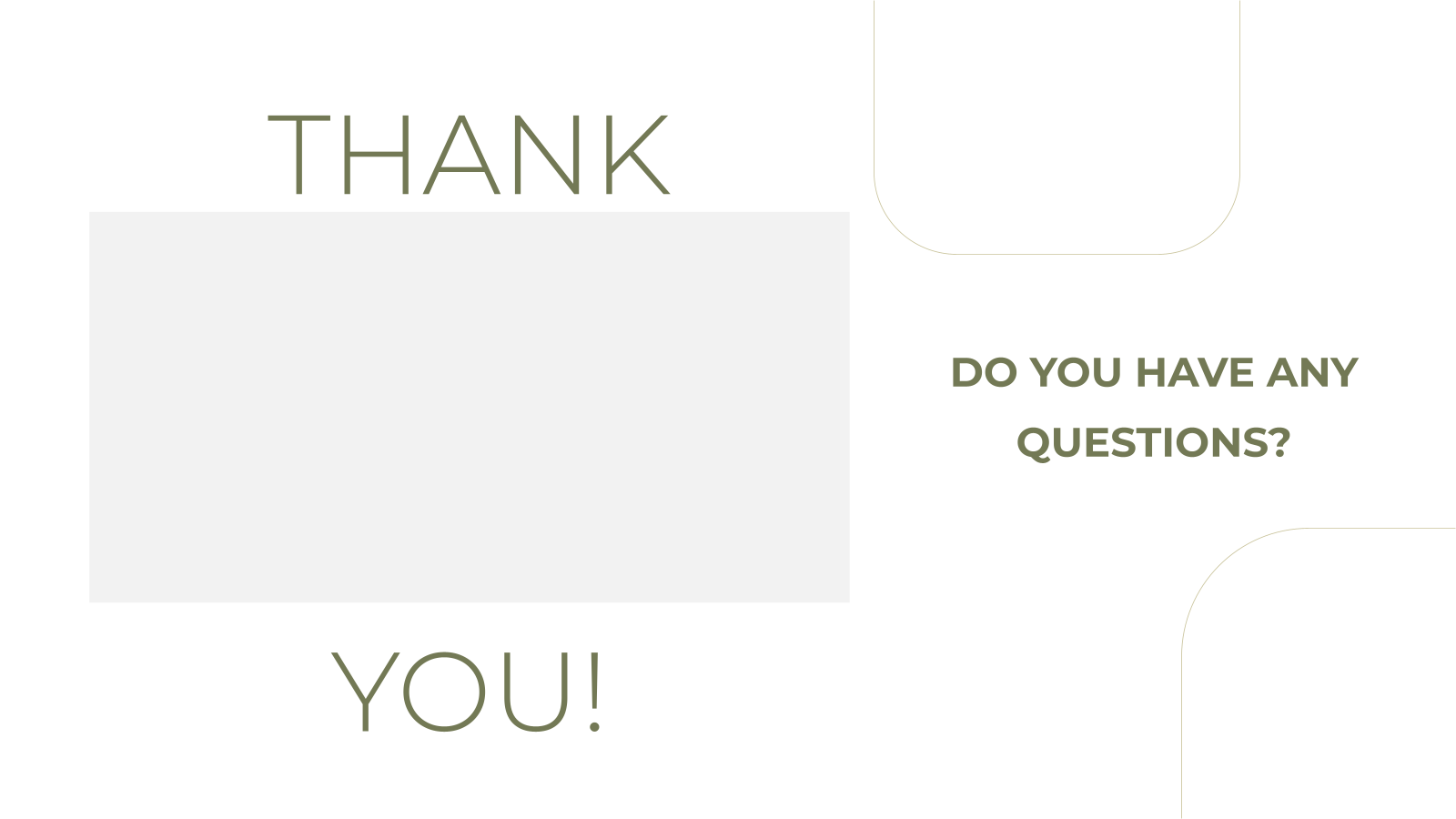 THANK

YOU!

DO YOU HAVE ANY QUESTIONS?