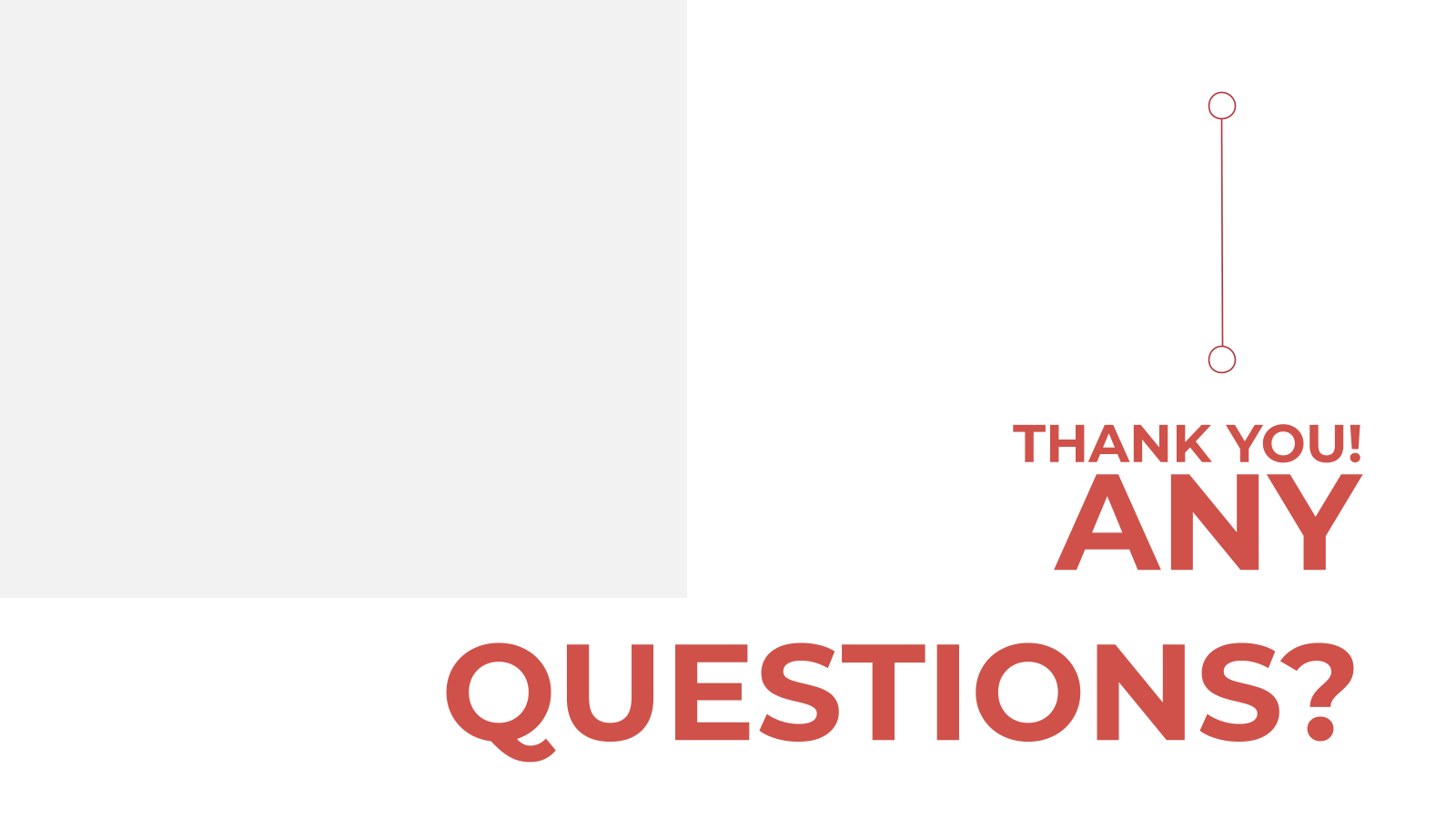 THANK YOU!
ANY
QUESTIONS?