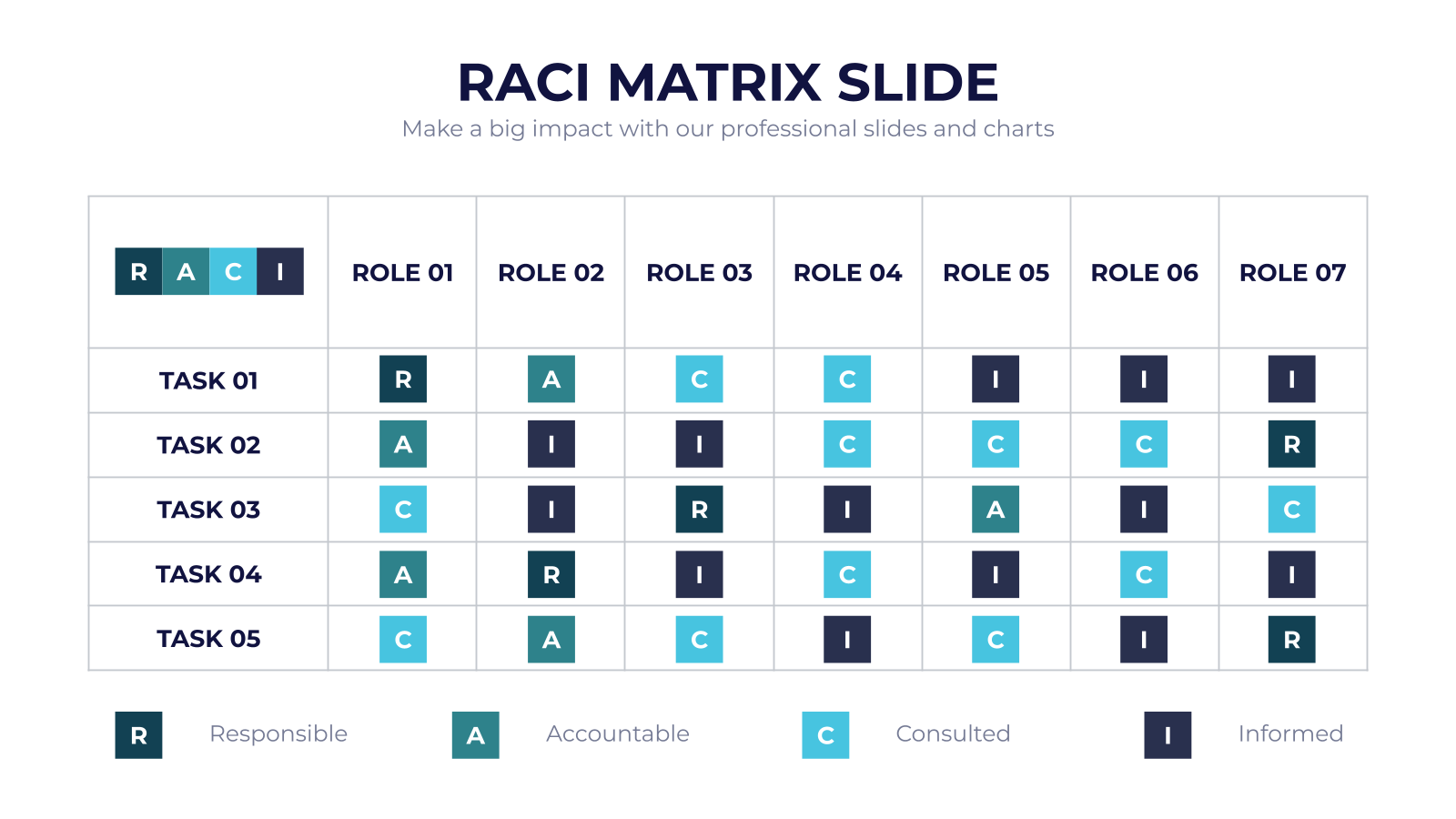 RACI MATRIX SLIDE

Make a big impact with our professional slides and charts

| R A C I | ROLE 01 | ROLE 02 | ROLE 03 | ROLE 04 | ROLE 05 | ROLE 06 | ROLE 07 |
|---|---|---|---|---|---|---|---|
| TASK 01 | R | A | C | C | I | I | I |
| TASK 02 | A | I | I | C | C | C | R |
| TASK 03 | C | I | R | I | A | I | C |
| TASK 04 | A | R | I | C | I | C | I |
| TASK 05 | C | A | C | I | C | I | R |

R Responsible

A Accountable

C Consulted

I Informed