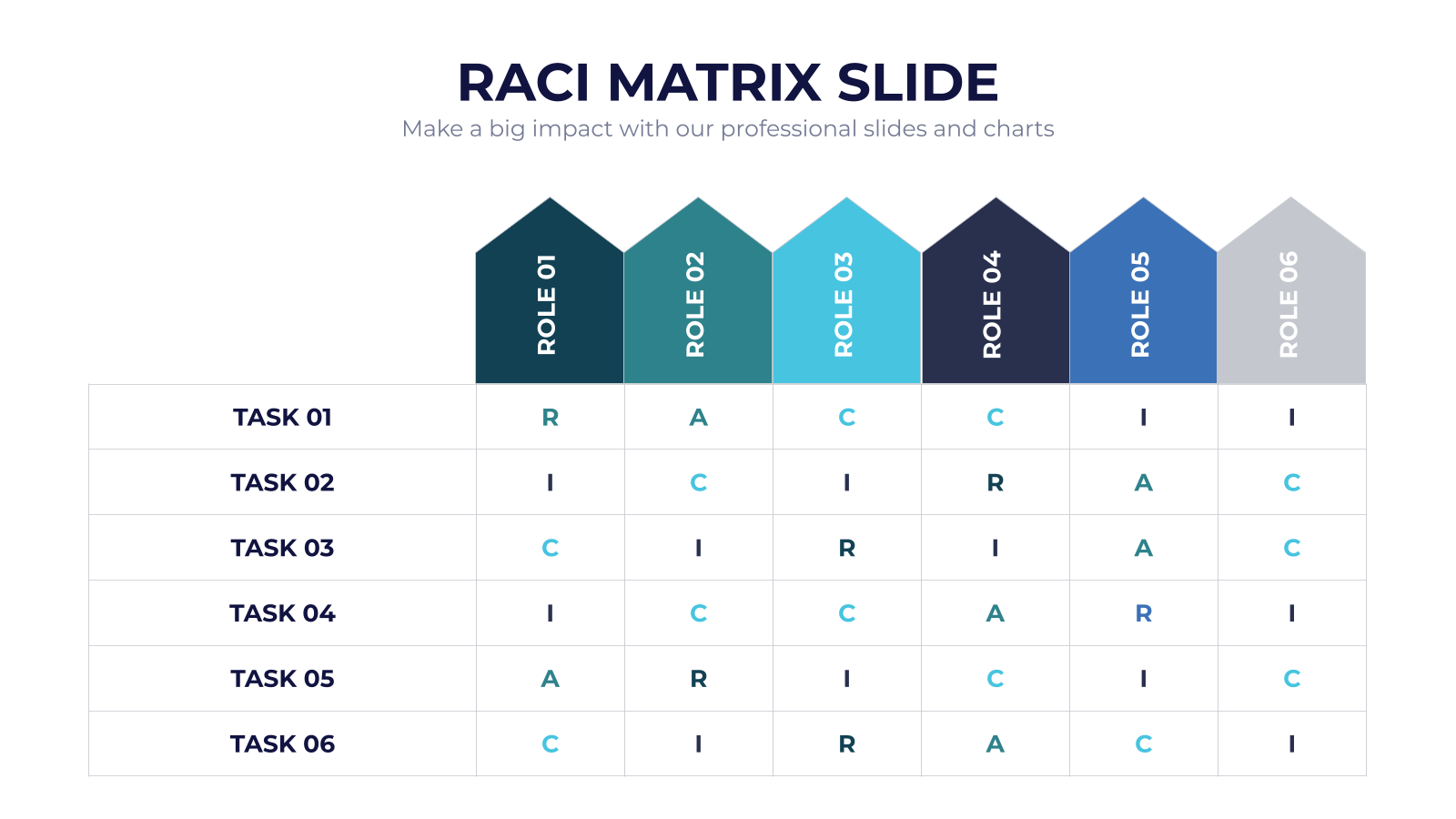 RACI MATRIX SLIDE
Make a big impact with our professional slides and charts

| | ROLE 01 | ROLE 02 | ROLE 03 | ROLE 04 | ROLE 05 | ROLE 06 |
|---|---|---|---|---|---|---|
| TASK 01 | R | A | C | C | I | I |
| TASK 02 | I | C | I | R | A | C |
| TASK 03 | C | I | R | I | A | C |
| TASK 04 | I | C | C | A | R | I |
| TASK 05 | A | R | I | C | I | C |
| TASK 06 | C | I | R | A | C | I |