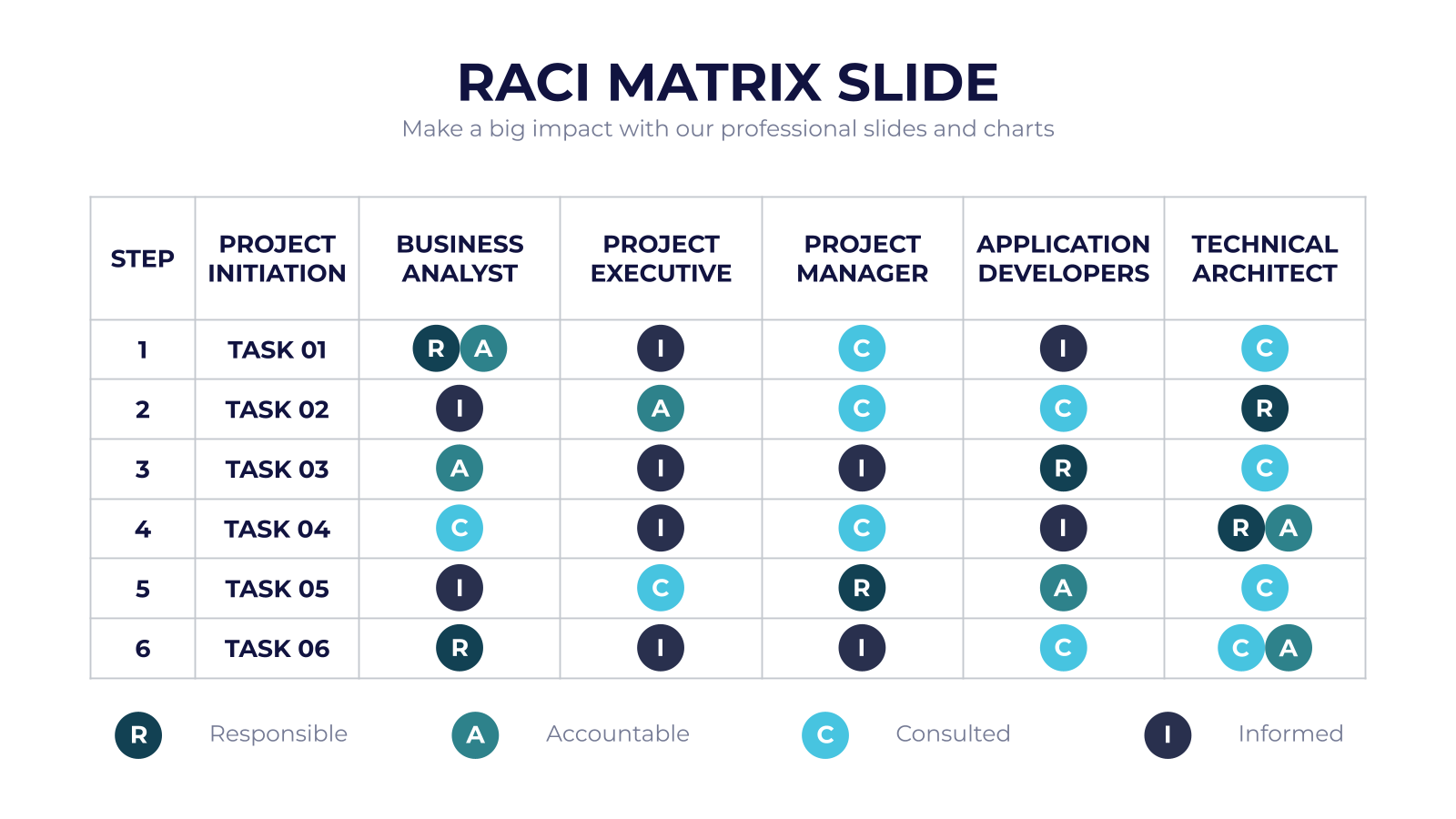 RACI MATRIX SLIDE

Make a big impact with our professional slides and charts

| STEP | PROJECT INITIATION | BUSINESS ANALYST | PROJECT EXECUTIVE | PROJECT MANAGER | APPLICATION DEVELOPERS | TECHNICAL ARCHITECT |
|---|---|---|---|---|---|---|
| 1 | TASK 01 | R A | I | C | I | C |
| 2 | TASK 02 | I | A | C | C | R |
| 3 | TASK 03 | A | I | I | R | C |
| 4 | TASK 04 | C | I | C | I | R A |
| 5 | TASK 05 | I | C | R | A | C |
| 6 | TASK 06 | R | I | I | C | C A |

R Responsible
A Accountable
C Consulted
I Informed